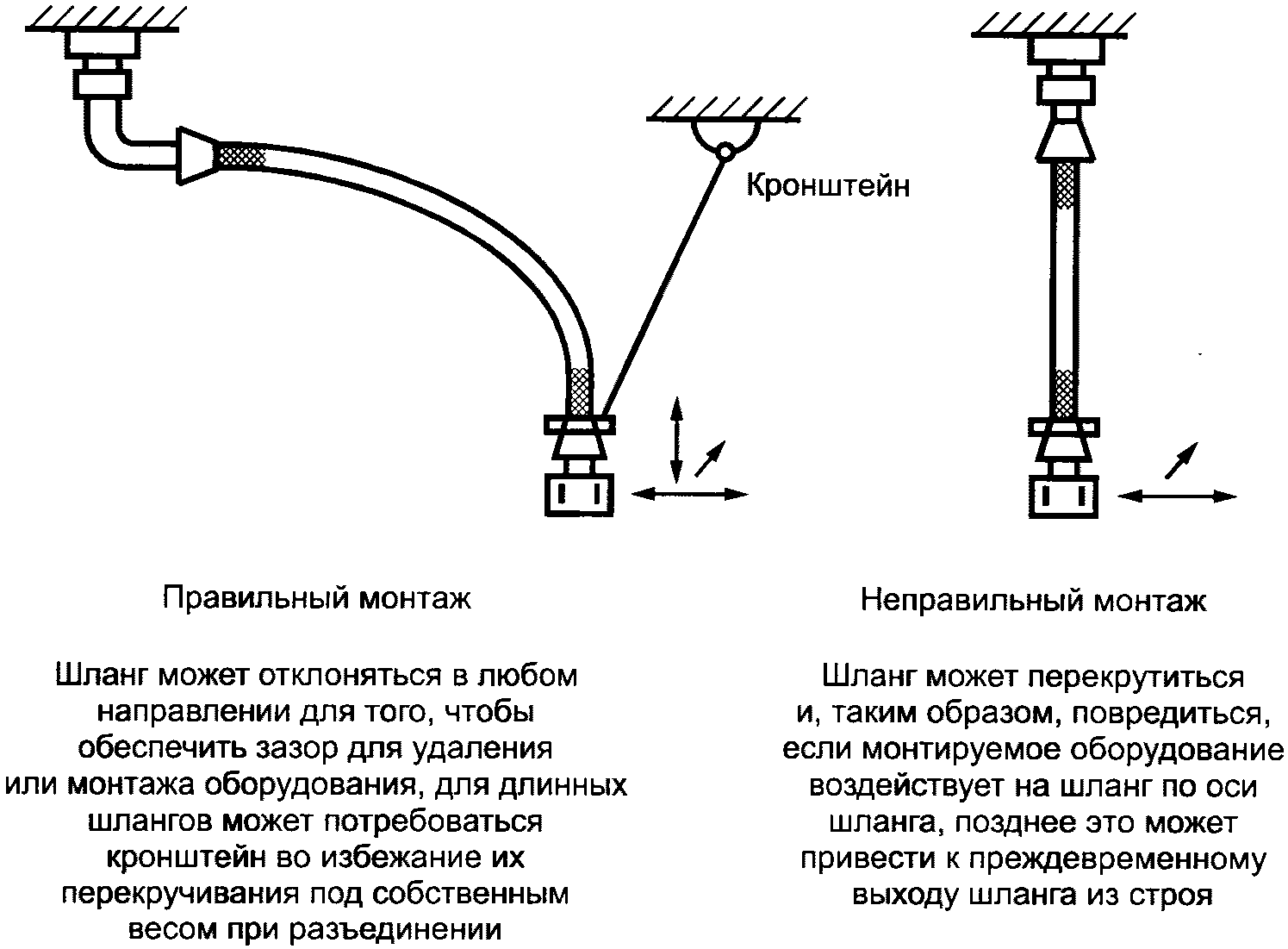 Кронштейн

Правильный монтаж

Шланг может отклоняться в любом направлении для того, чтобы обеспечить зазор для удаления или монтажа оборудования, для длинных шлангов может потребоваться кронштейн во избежание их перекручивания под собственным весом при разъединении

Неправильный монтаж

Шланг может перекрутиться и, таким образом, повредиться, если монтируемое оборудование воздействует на шланг по оси шланга, позднее это может привести к преждевременному выходу шланга из строя