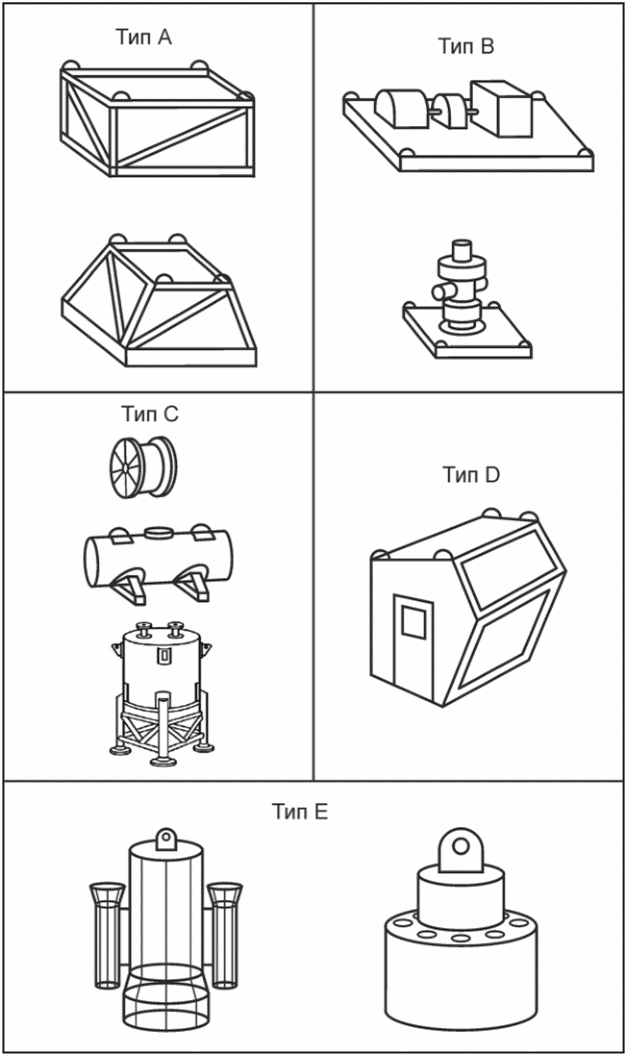 Тип A

Тип B

Тип C

Тип D

Тип E