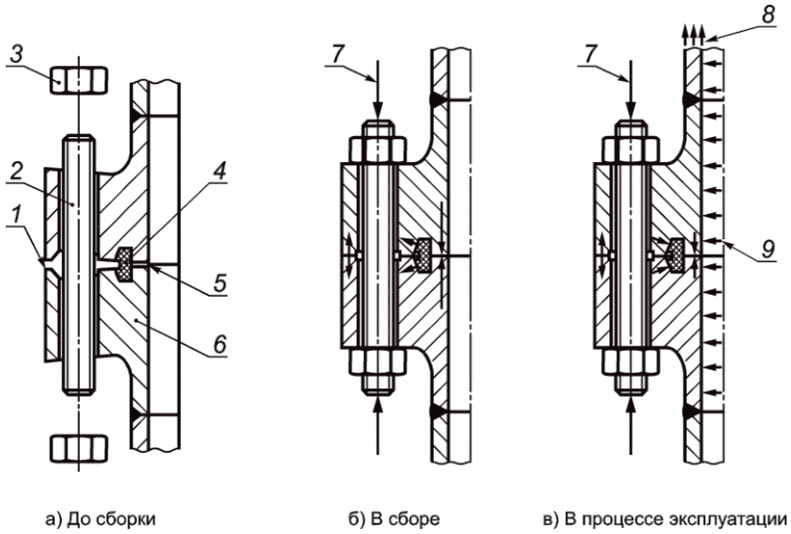 3
2
1
4
5
6
7
7
8
9
а) До сборки
б) В сборе
в) В процессе эксплуатации