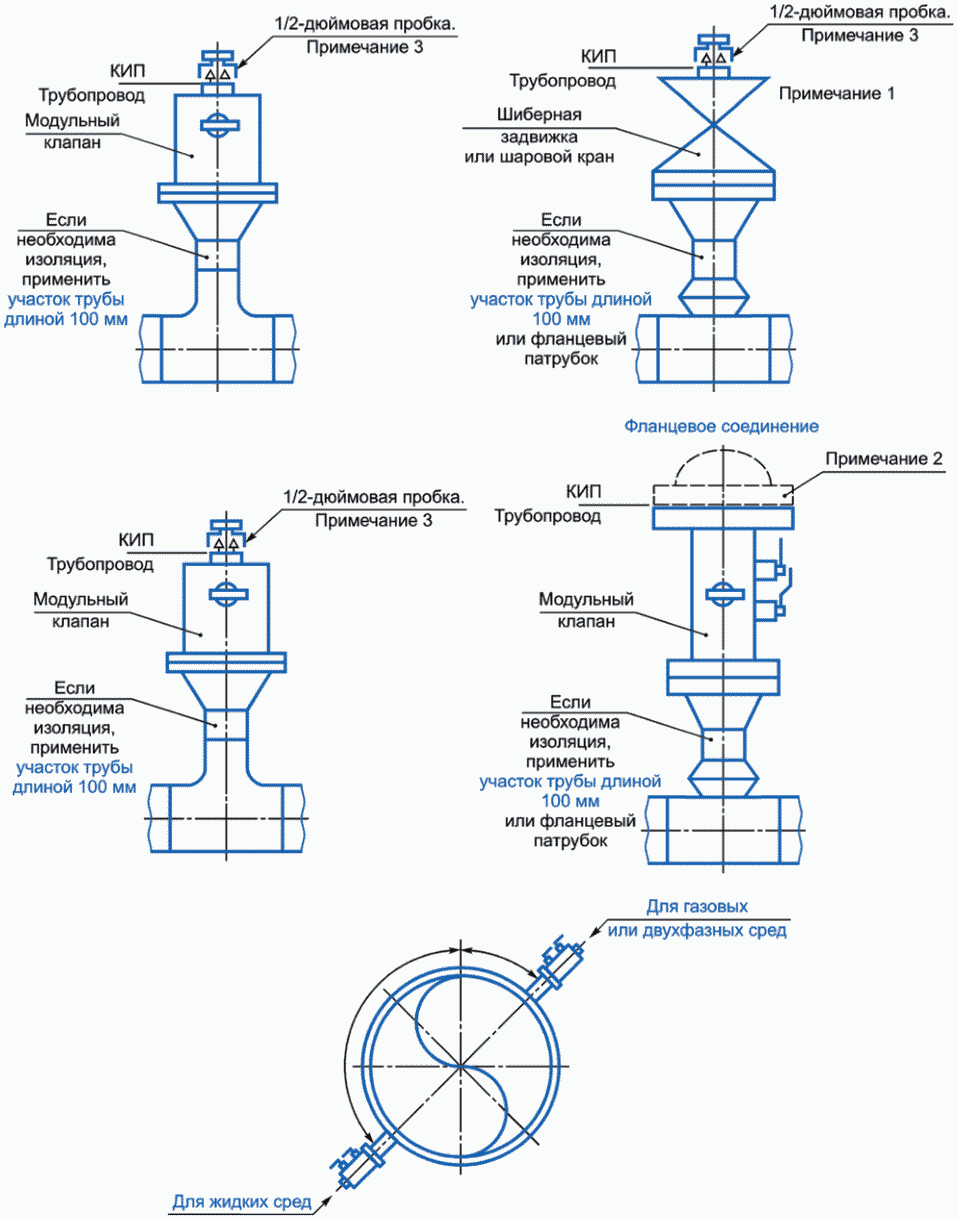 1/2-дюймовая пробка. Примечание 3

КИП
Трубопровод

Модульный клапан

Если необходима изоляция, применить участок трубы длиной 100 мм

1/2-дюймовая пробка. Примечание 3

КИП
Трубопровод

Примечание 1

Шиберная задвижка или шаровой кран

Если необходима изоляция, применить участок трубы длиной 100 мм или фланцевый патрубок

1/2-дюймовая пробка. Примечание 3

КИП
Трубопровод

Модульный клапан

Если необходима изоляция, применить участок трубы длиной 100 мм

Фланцевое соединение

Примечание 2

КИП
Трубопровод

Модульный клапан

Если необходима изоляция, применить участок трубы длиной 100 мм или фланцевый патрубок

Для газовых или двухфазных сред

Для жидких сред