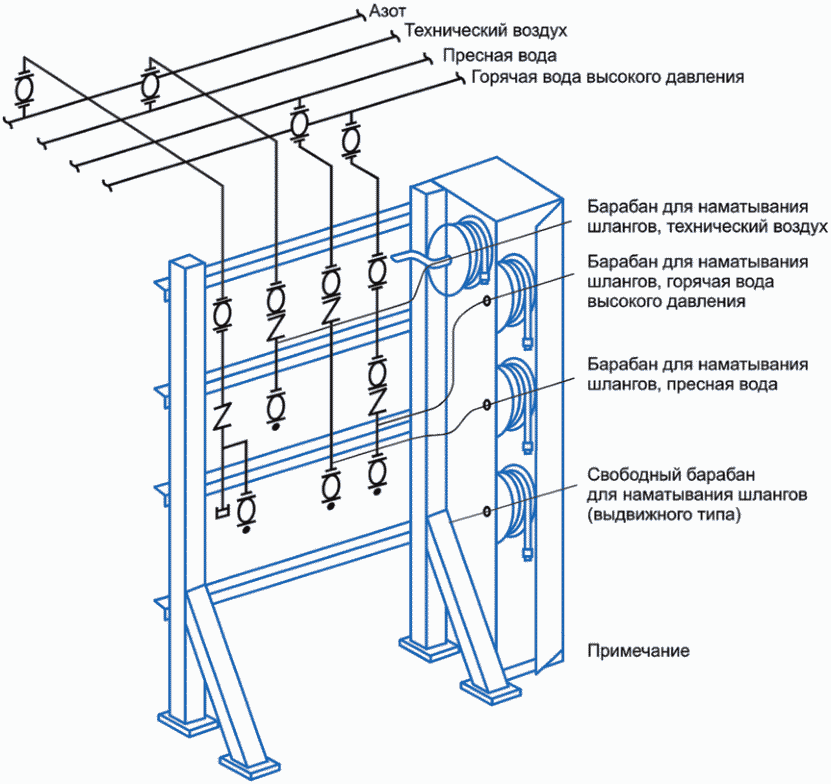 Азот
Технический воздух
Пресная вода
Горячая вода высокого давления

Барабан для наматывания шлангов, технический воздух

Барабан для наматывания шлангов, горячая вода высокого давления

Барабан для наматывания шлангов, пресная вода

Свободный барабан для наматывания шлангов (выдвижного типа)

Примечание