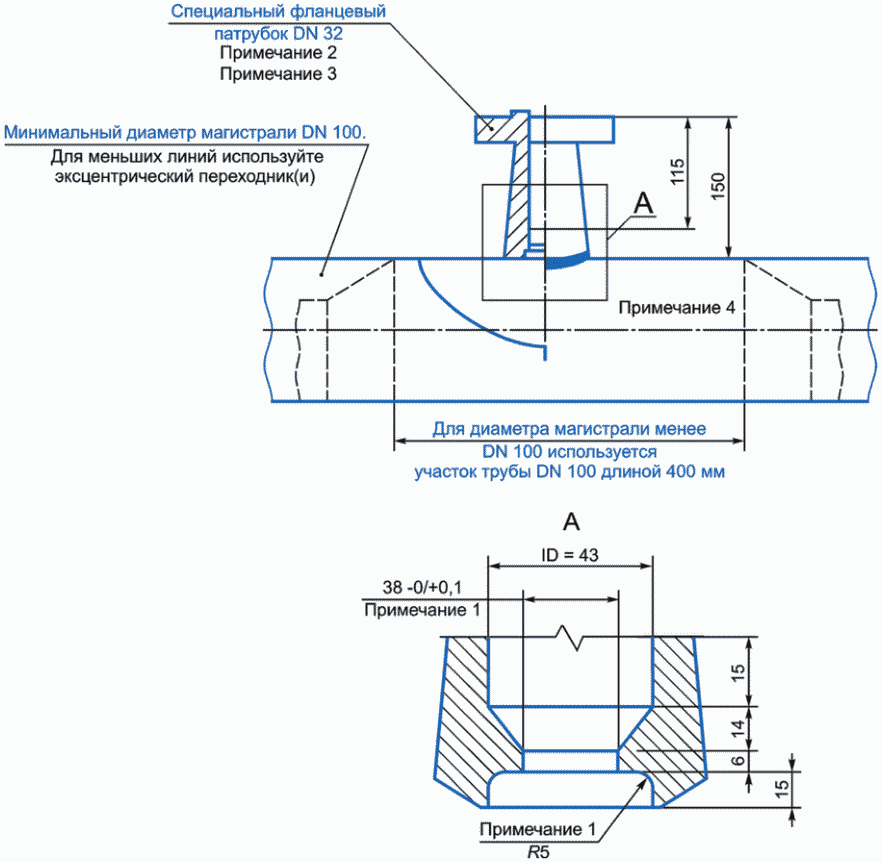 Специальный фланцевый патрубок DN 32
Примечание 2
Примечание 3

Минимальный диаметр магистрали DN 100.
Для меньших линий используйте эксцентрический переходник(и)

115
150
A

Примечание 4

Для диаметра магистрали менее DN 100 используется участок трубы DN 100 длиной 400 мм

A

ID = 43
38 -0/+0,1
Примечание 1

15
14
6
15

Примечание 1
R5