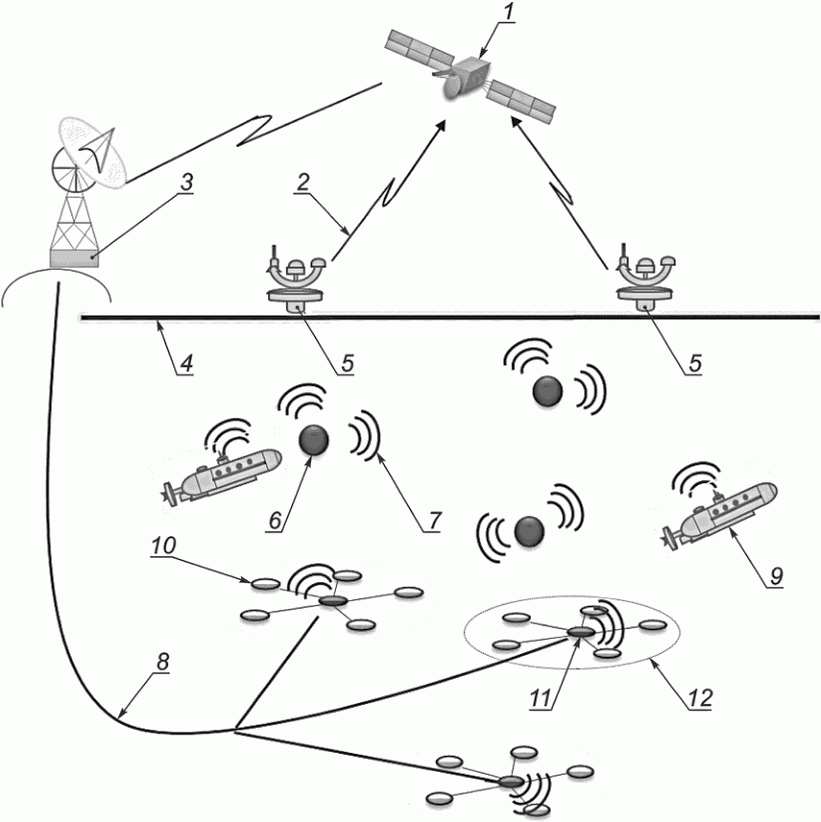 1
3
2
4
5
5
6
7
10
9
8
11
12