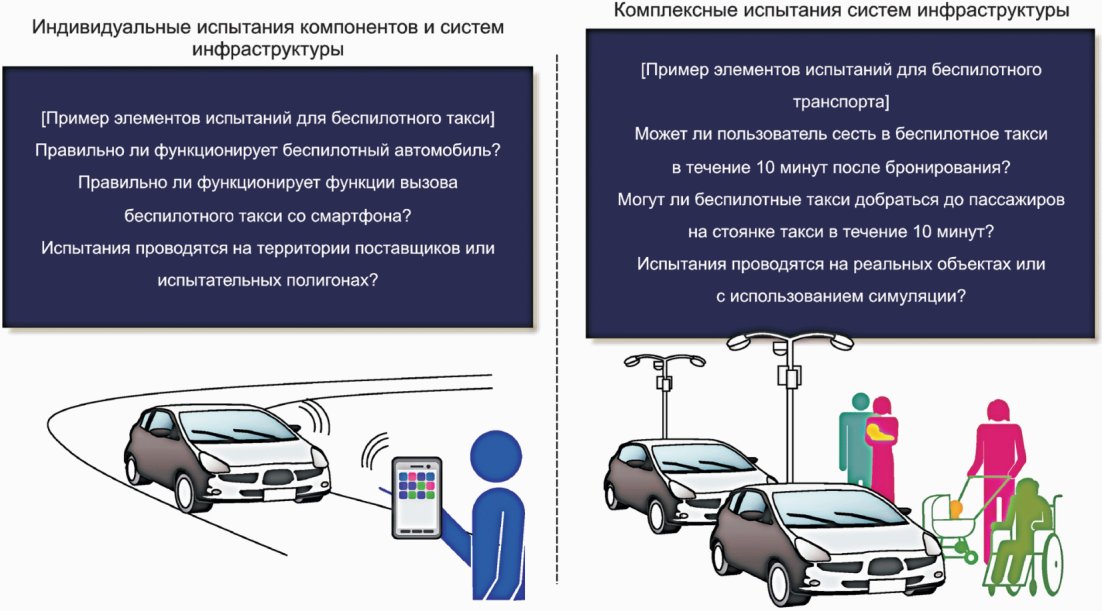 Индивидуальные испытания компонентов и систем инфраструктуры

[Пример элементов испытаний для беспилотного такси]
Правильно ли функционирует беспилотный автомобиль?
Правильно ли функционирует функции вызова беспилотного такси со смартфона?
Испытания проводятся на территории поставщиков или испытательных полигонах?

Комплексные испытания систем инфраструктуры

[Пример элементов испытаний для беспилотного транспорта]
Может ли пользователь сесть в беспилотное такси в течение 10 минут после бронирования?
Могут ли беспилотные такси добраться до пассажиров на стоянке такси в течение 10 минут?
Испытания проводятся на реальных объектах или с использованием симуляции?