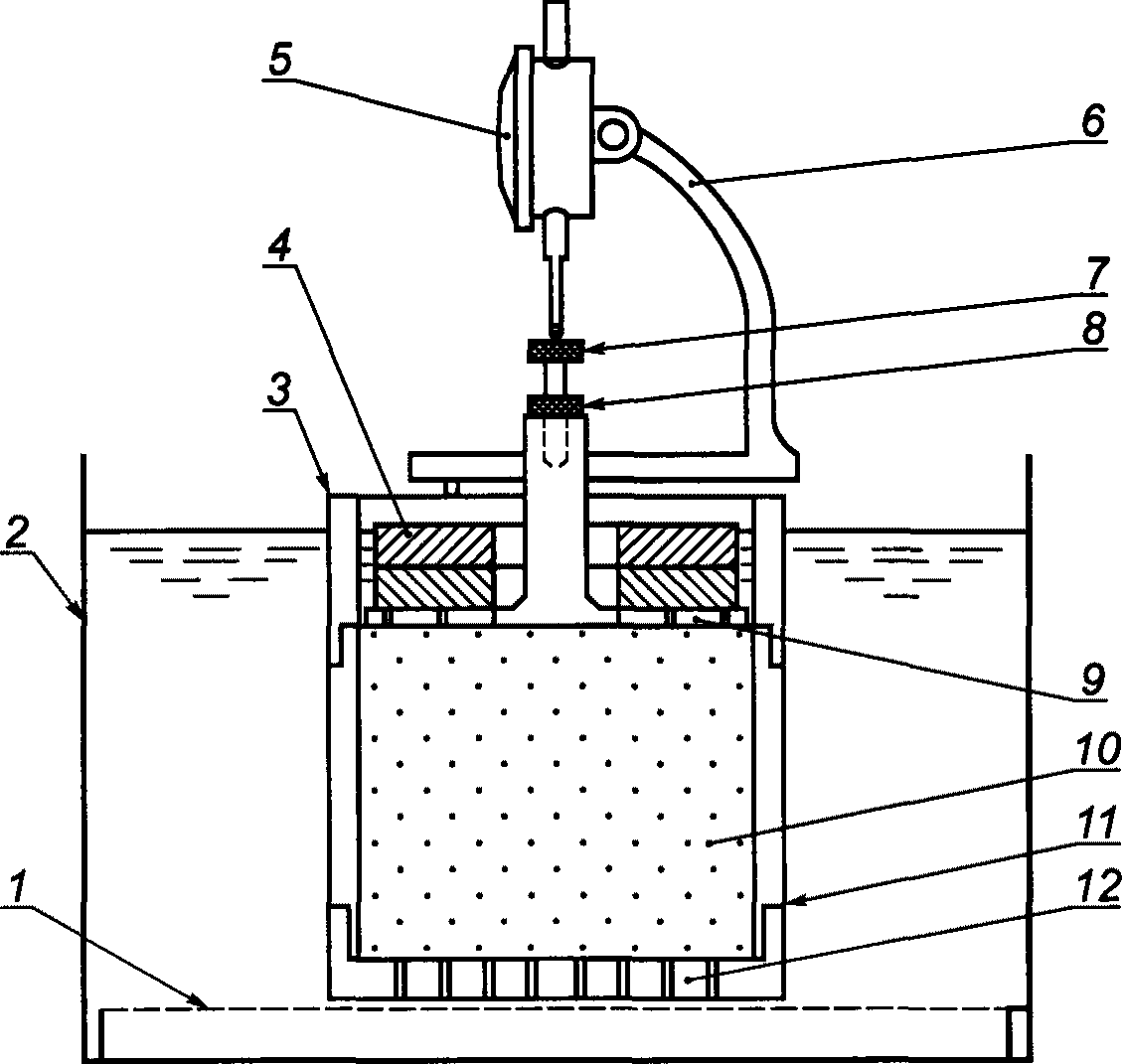 5
6
4
7
8
3
2
9
10
11
1
12