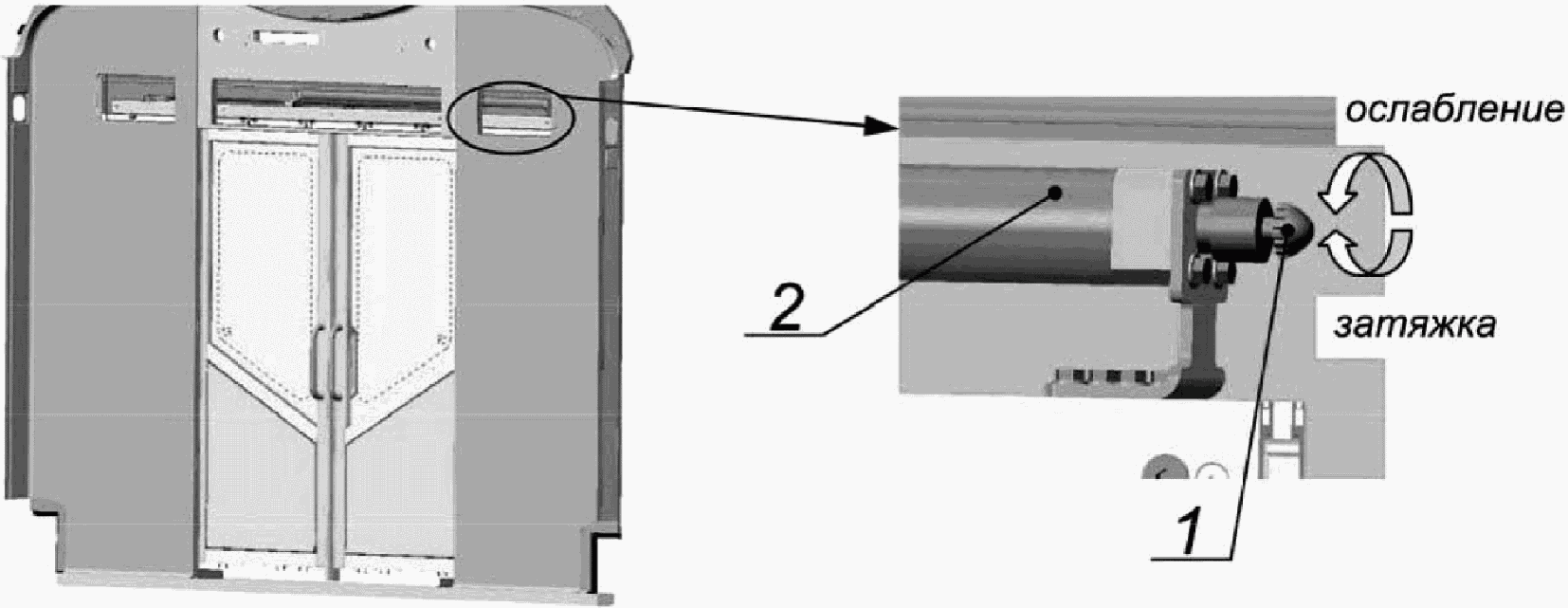 ослабление

2

затяжка

1