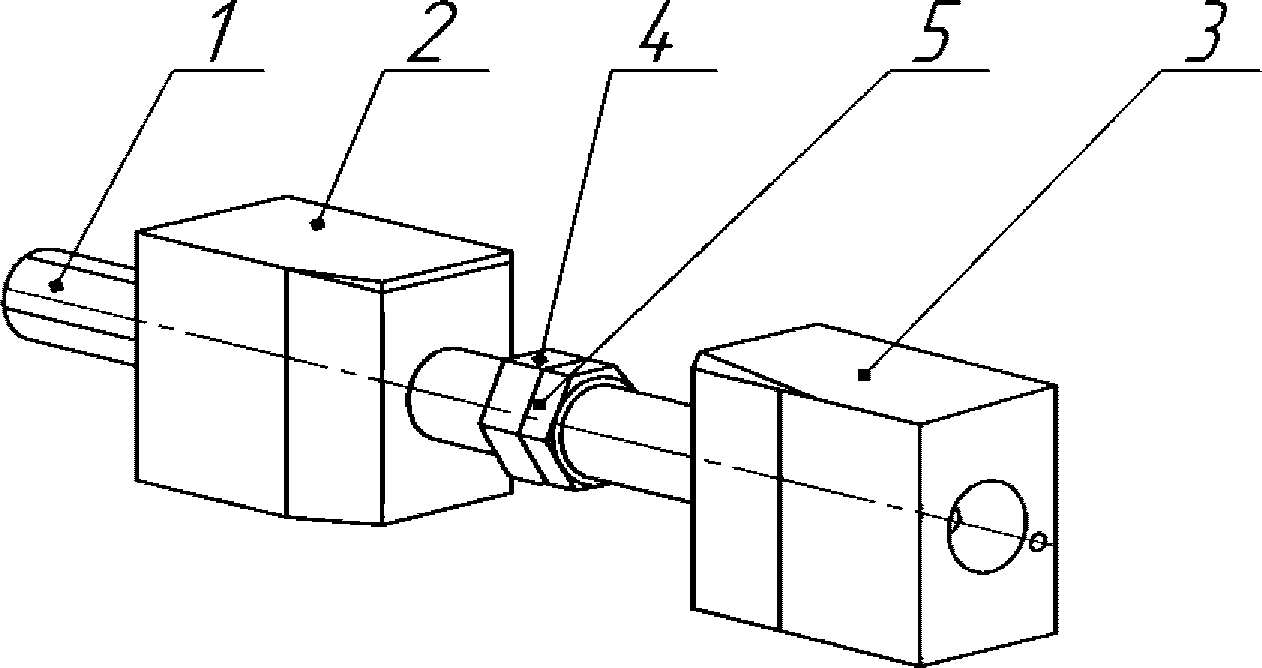 1
2
4
5
3