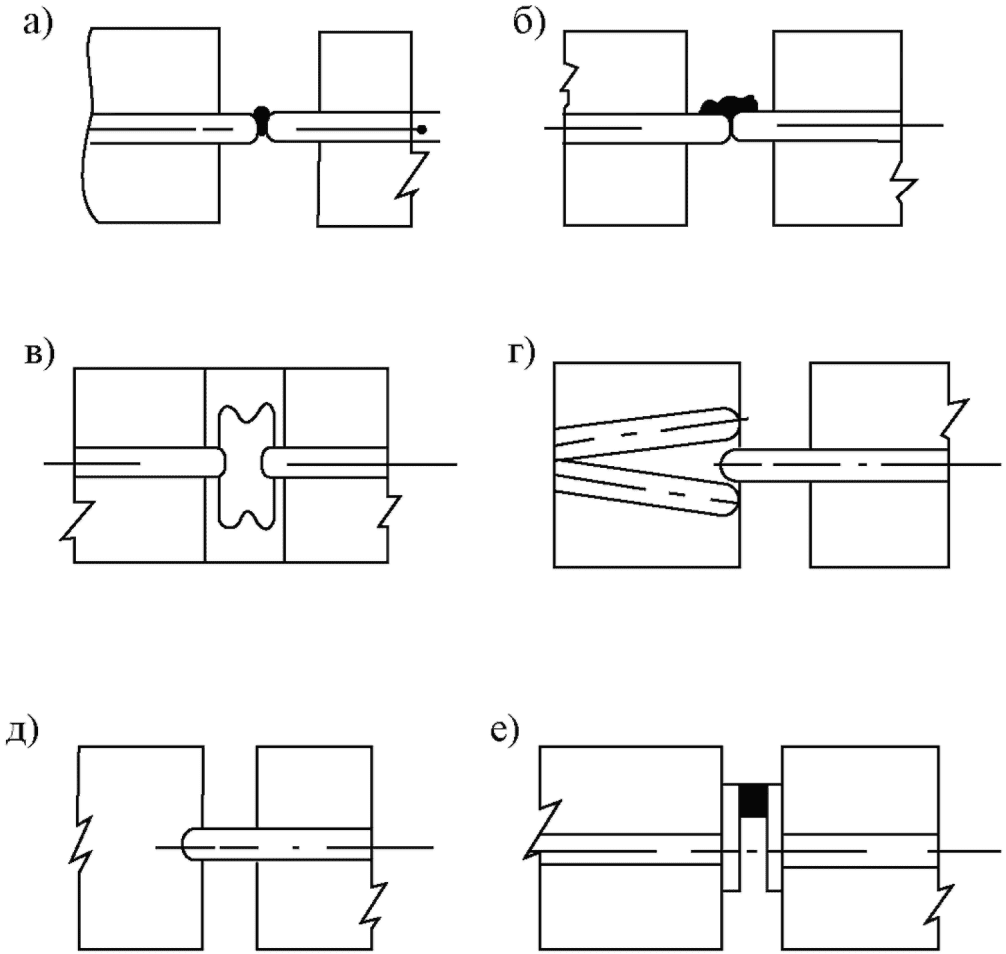 а)

б)

в)

г)

д)

е)