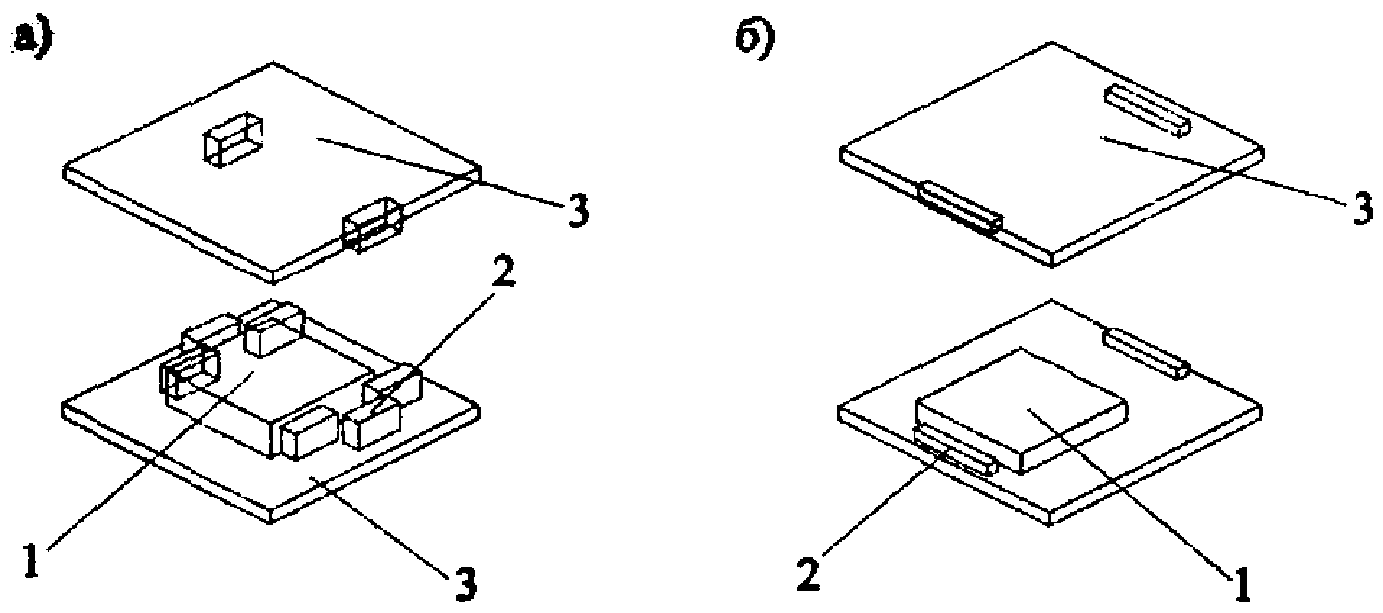 а)

3

2

1

3

б)

3

2

1