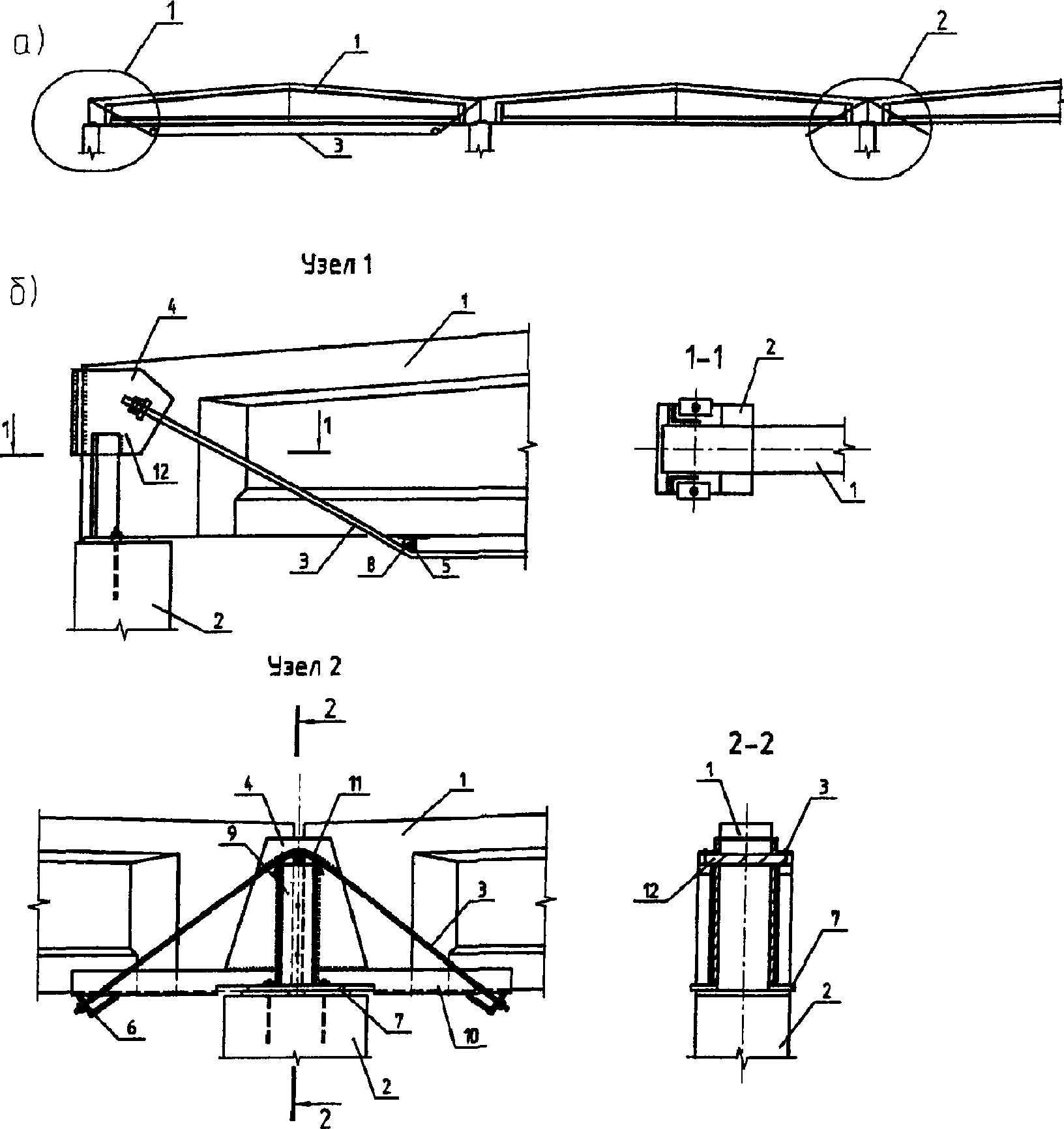 а)
1
1
2
3

Узел 1
б)
4
1
1
1
12
3
8
5
2

1-1
2
1

Узел 2
2
4
11
1
9
3
6
7
10
2
2

2-2
1
3
12
7
2