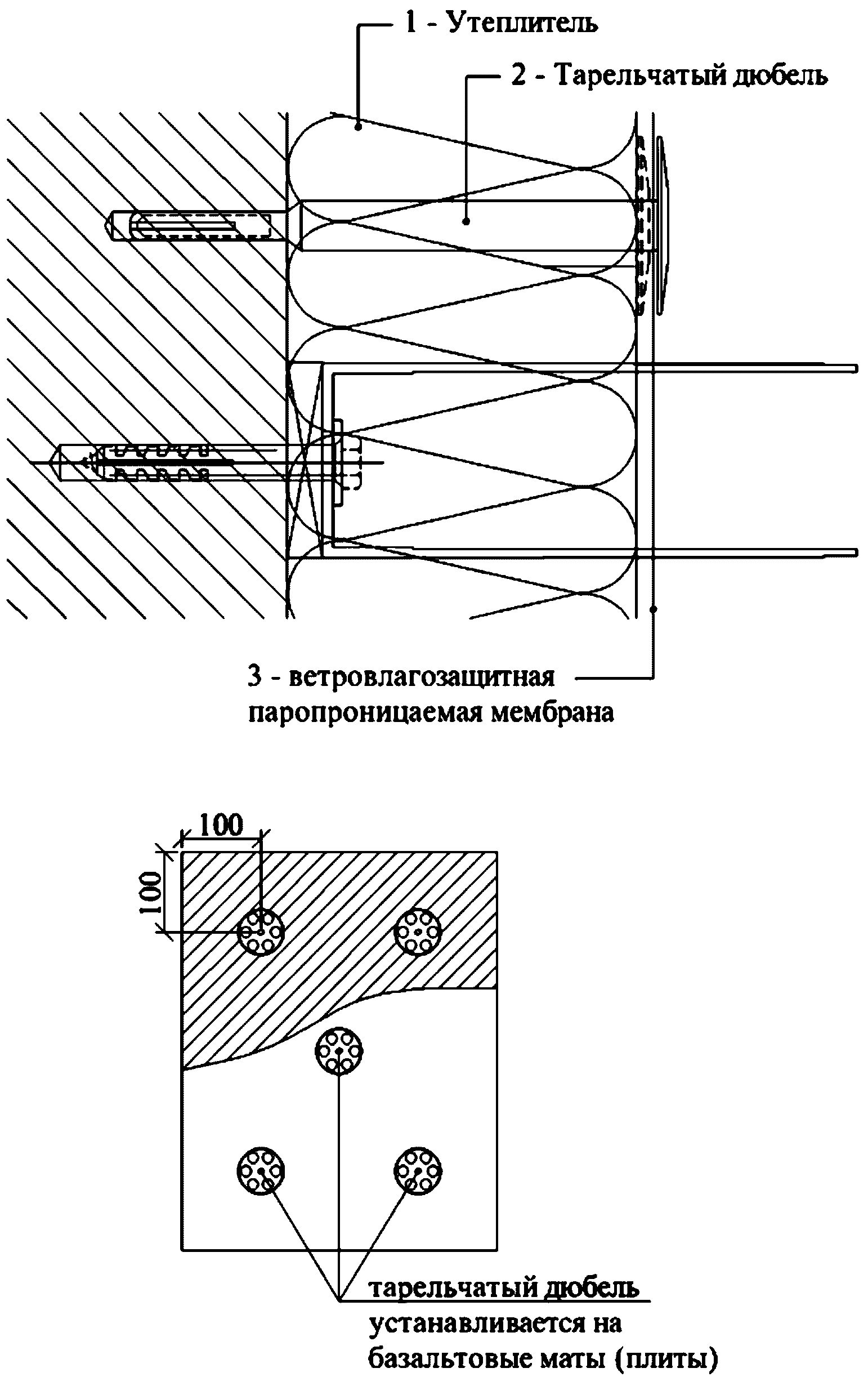 1 - Утеплитель

2 - Тарельчатый дюбель

3 - ветровлагозащитная паропроницаемая мембрана

100

100

тарельчатый дюбель устанавливается на базальтовые маты (плиты)