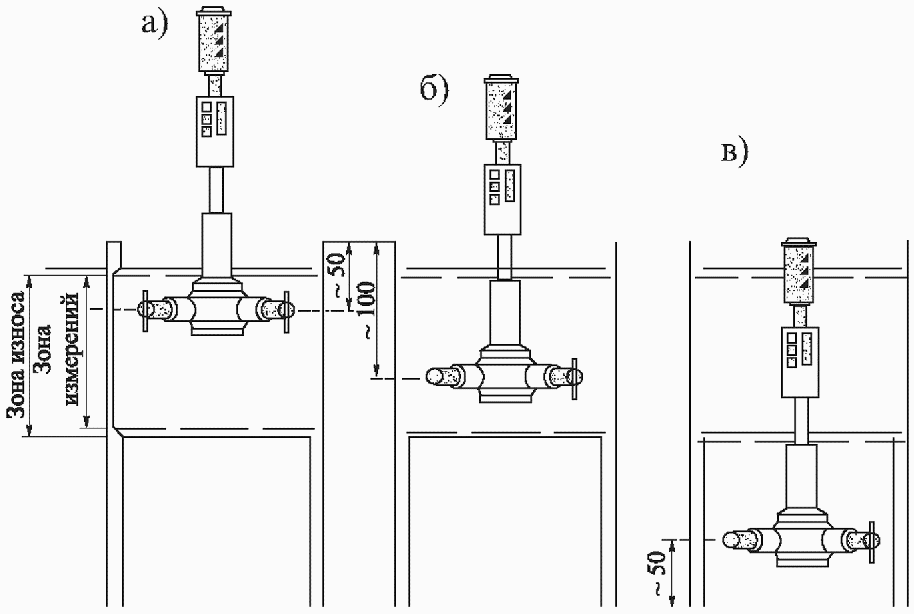 а)

б)

в)

Зона износа

Зона измерений

~ 50

~ 100

~ 50