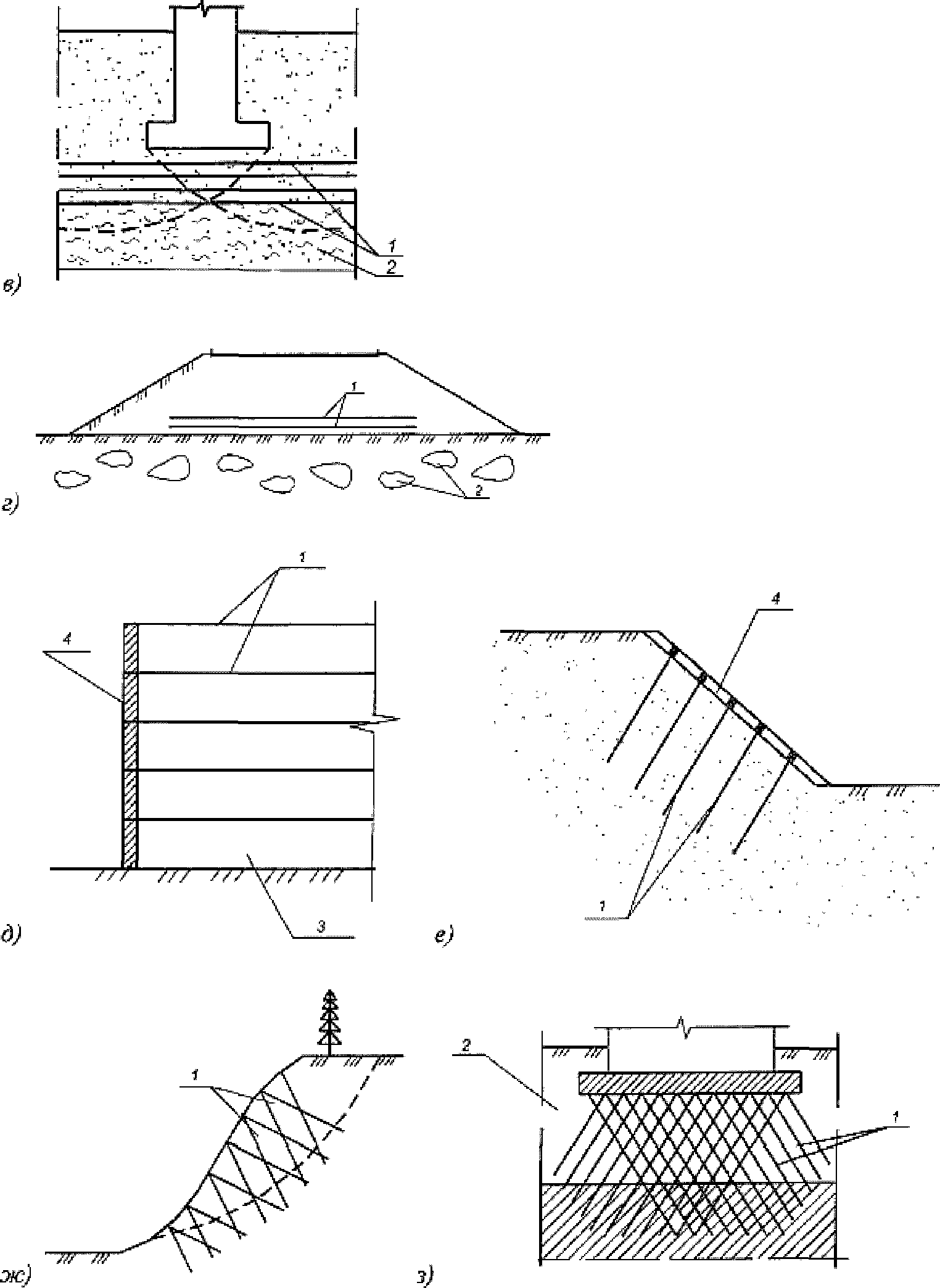 1
2
в)

1
2
г)

1
4
3
д)

4
1
е)

1
ж)

2
1
з)