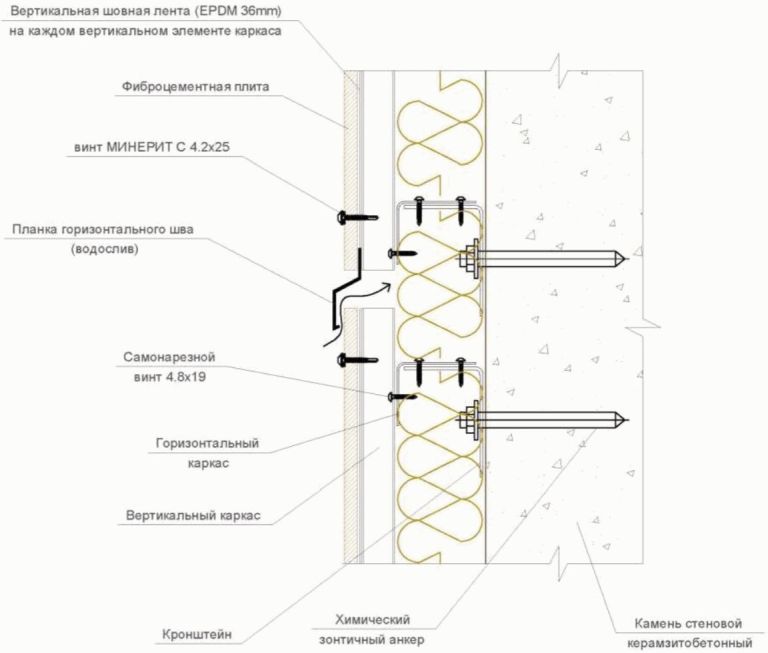 Вертикальная шовная лента (EPDM 36mm)
на каждом вертикальном элементе каркаса

Фиброцементная плита

винт МИНЕРИТ С 4.2x25

Планка горизонтального шва
(водослив)

Самонарезной
винт 4.8x19

Горизонтальный
каркас

Вертикальный каркас

Кронштейн

Химический
зонтичный анкер

Камень стеновой
керамзитобетонный