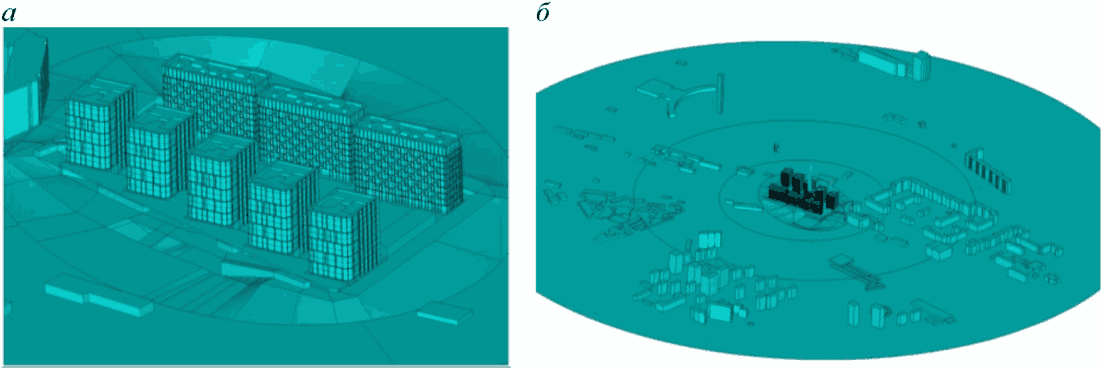 а

б