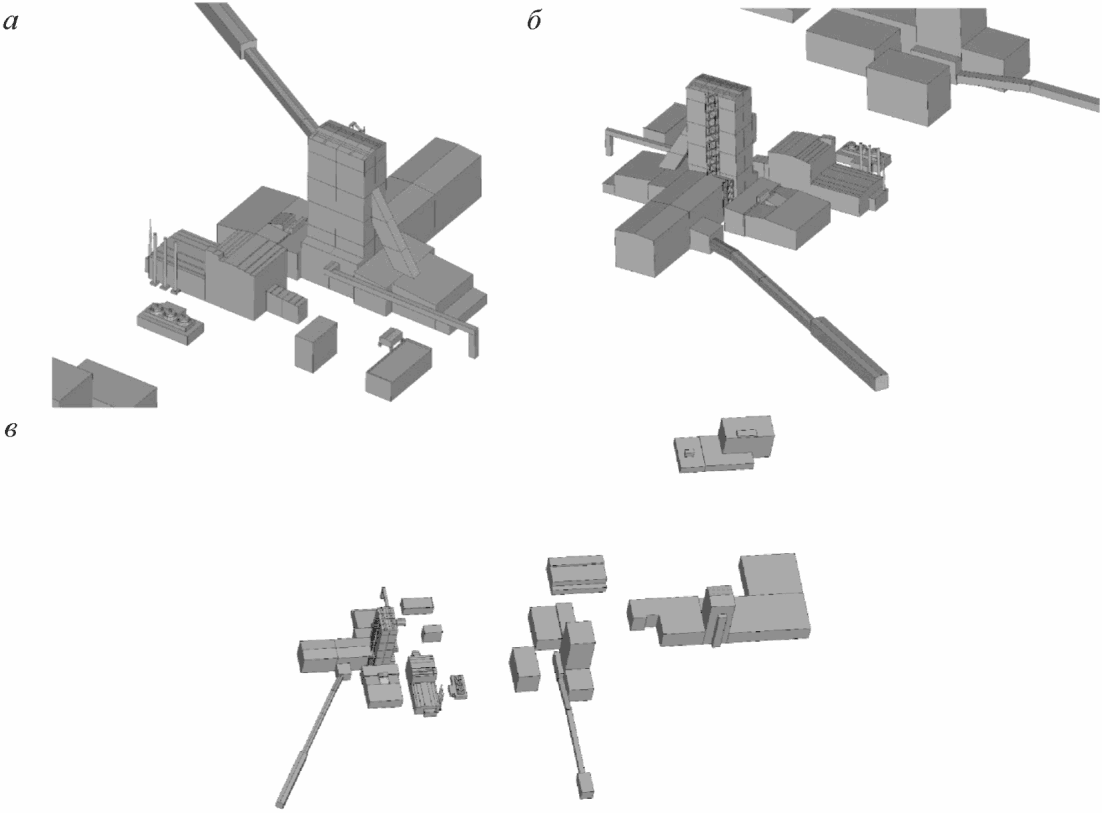 а

б

в