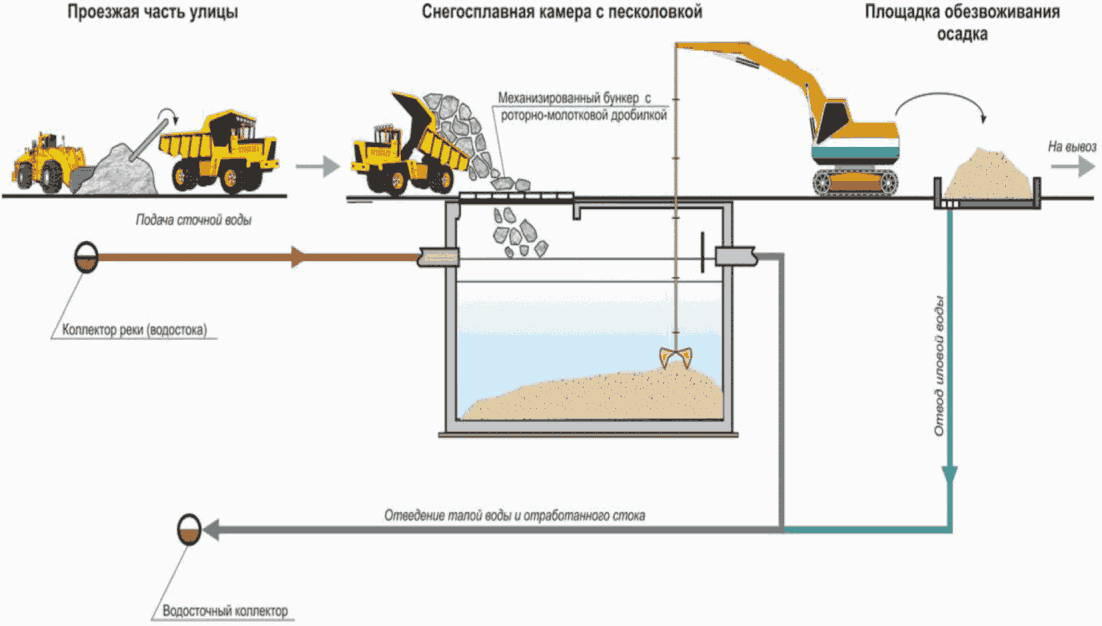 Проезжая часть улицы

Снегосплавная камера с песколовкой

Площадка обезвоживания осадка

Механизированный бункер с роторно-молотковой дробилкой

На вывоз

Подача сточной воды

Коллектор реки (водостока)

Отвод иловой воды

Отведение талой воды и отработанного стока

Водосточный коллектор