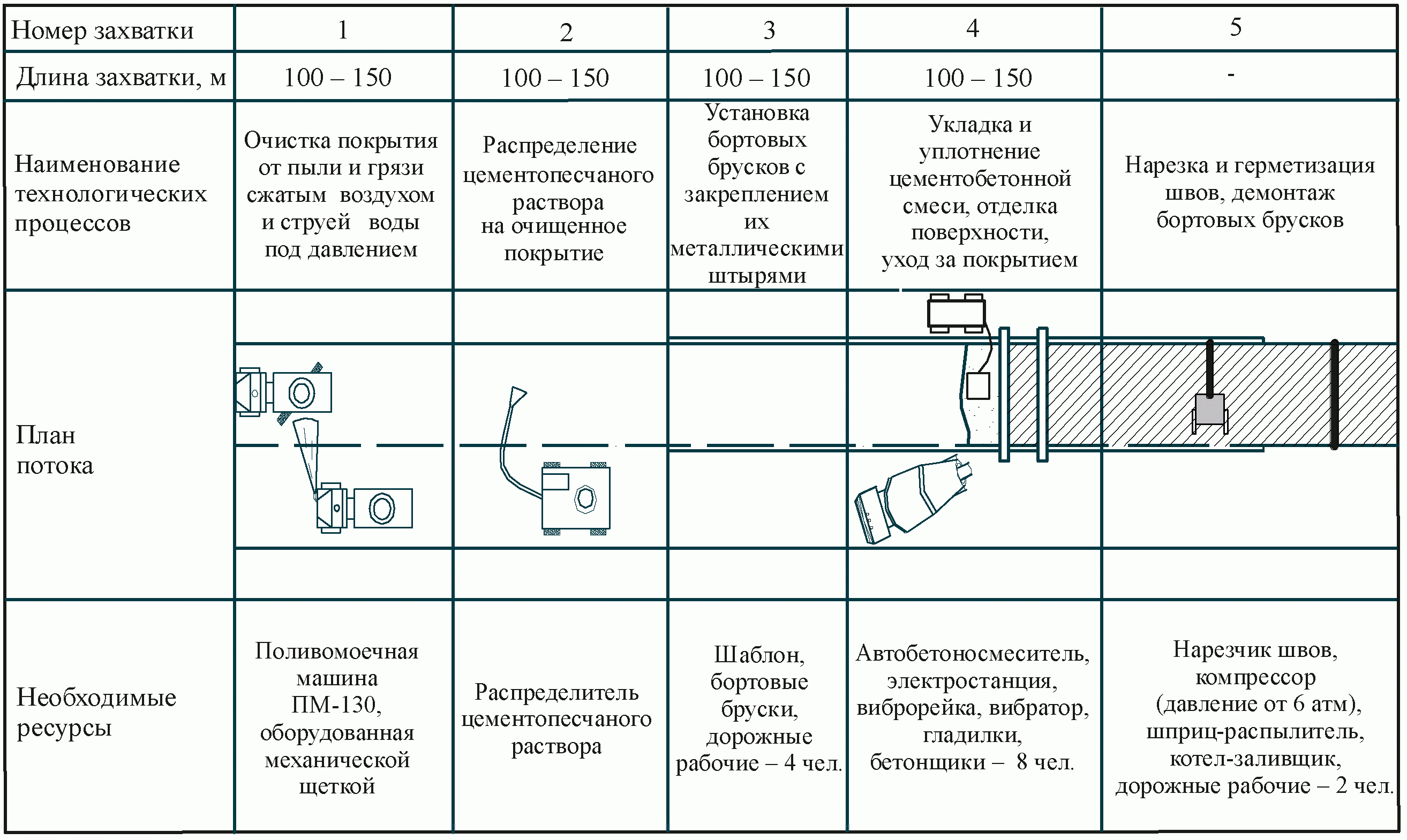 | Номер захватки | 1 | 2 | 3 | 4 | 5 |
|---|---|---|---|---|---|
| Длина захватки, м | 100 – 150 | 100 – 150 | 100 – 150 | 100 – 150 | - |
| Наименование технологических процессов | Очистка покрытия от пыли и грязи сжатым воздухом и струей воды под давлением | Распределение цементопесчаного раствора на очищенное покрытие | Установка бортовых брусков с закреплением их металлическими штырями | Укладка и уплотнение цементобетонной смеси, отделка поверхности, уход за покрытием | Нарезка и герметизация швов, демонтаж бортовых брусков |
| План потока | | | | | |
| Необходимые ресурсы | Поливомоечная машина ПМ-130, оборудованная механической щеткой | Распределитель цементопесчаного раствора | Шаблон, бортовые бруски, дорожные рабочие – 4 чел. | Автобетоносмеситель, электростанция, виброрейка, вибратор, гладилки, бетонщики – 8 чел. | Нарезчик швов, компрессор (давление от 6 атм), шприц-распылитель, котел-заливщик, дорожные рабочие – 2 чел. |