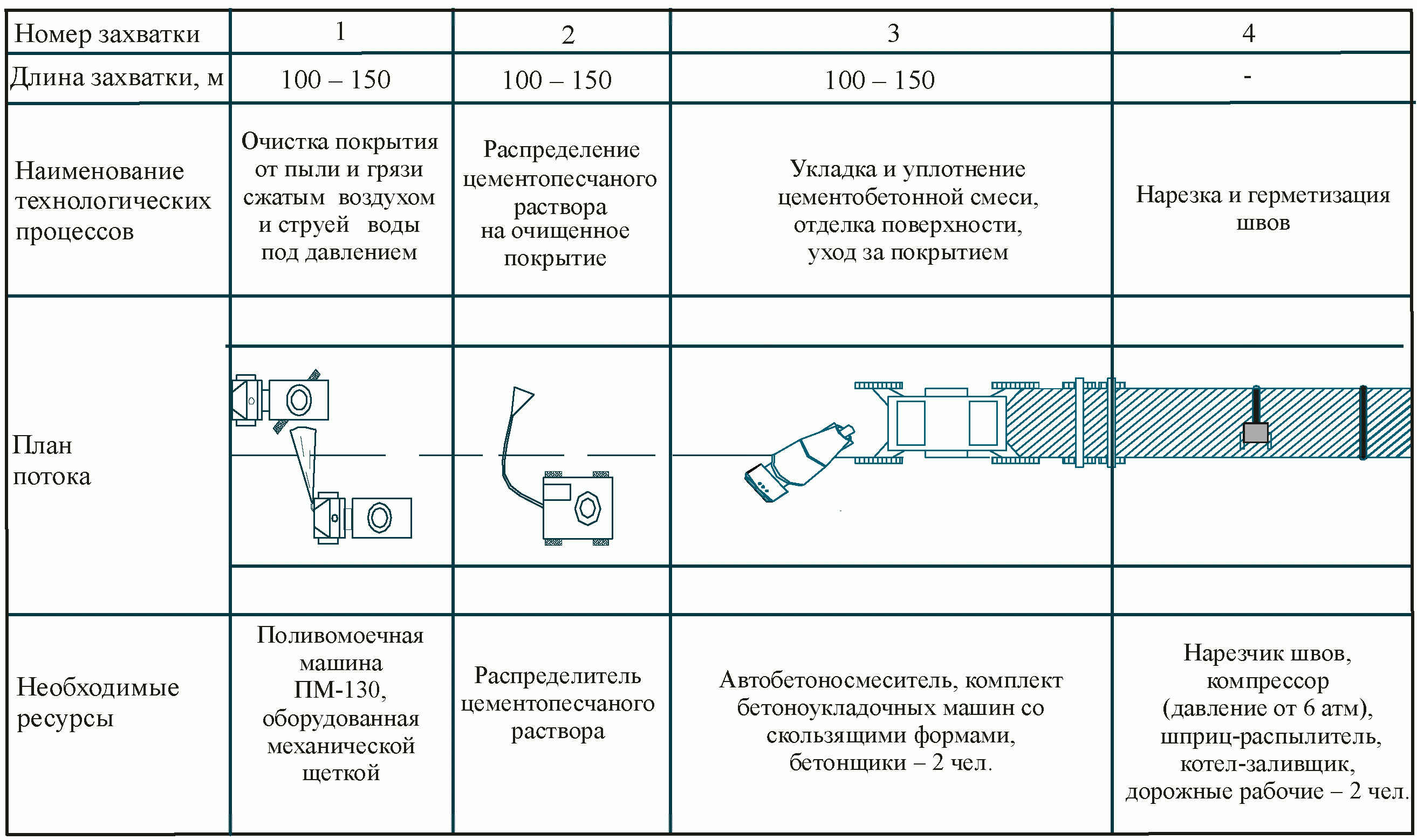 | Номер захватки | 1 | 2 | 3 | 4 |
|---|---|---|---|---|
| Длина захватки, м | 100 – 150 | 100 – 150 | 100 – 150 | - |
| Наименование технологических процессов | Очистка покрытия от пыли и грязи сжатым воздухом и струей воды под давлением | Распределение цементопесчаного раствора на очищенное покрытие | Укладка и уплотнение цементобетонной смеси, отделка поверхности, уход за покрытием | Нарезка и герметизация швов |
| План потока | | | | |
| Необходимые ресурсы | Поливомоечная машина ПМ-130, оборудованная механической щеткой | Распределитель цементопесчаного раствора | Автобетоносмеситель, комплект бетоноукладочных машин со скользящими формами, бетонщики – 2 чел. | Нарезчик швов, компрессор (давление от 6 атм), шприц-распылитель, котел-заливщик, дорожные рабочие – 2 чел. |