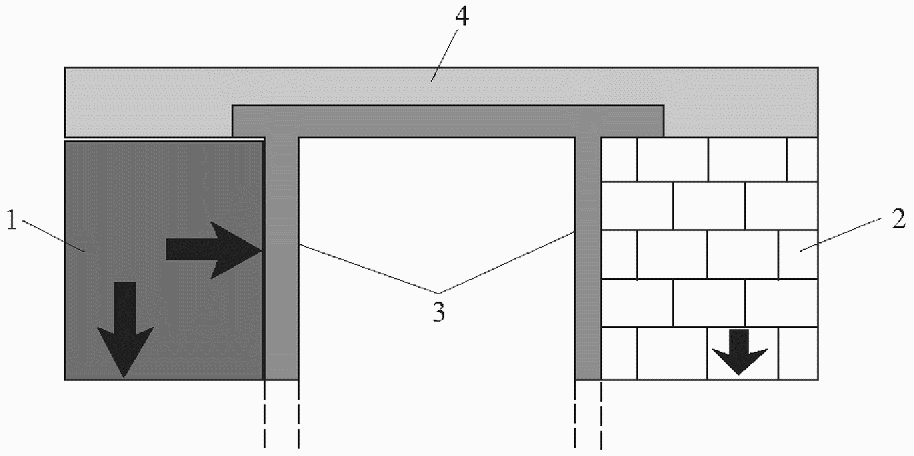 4
1
2
3