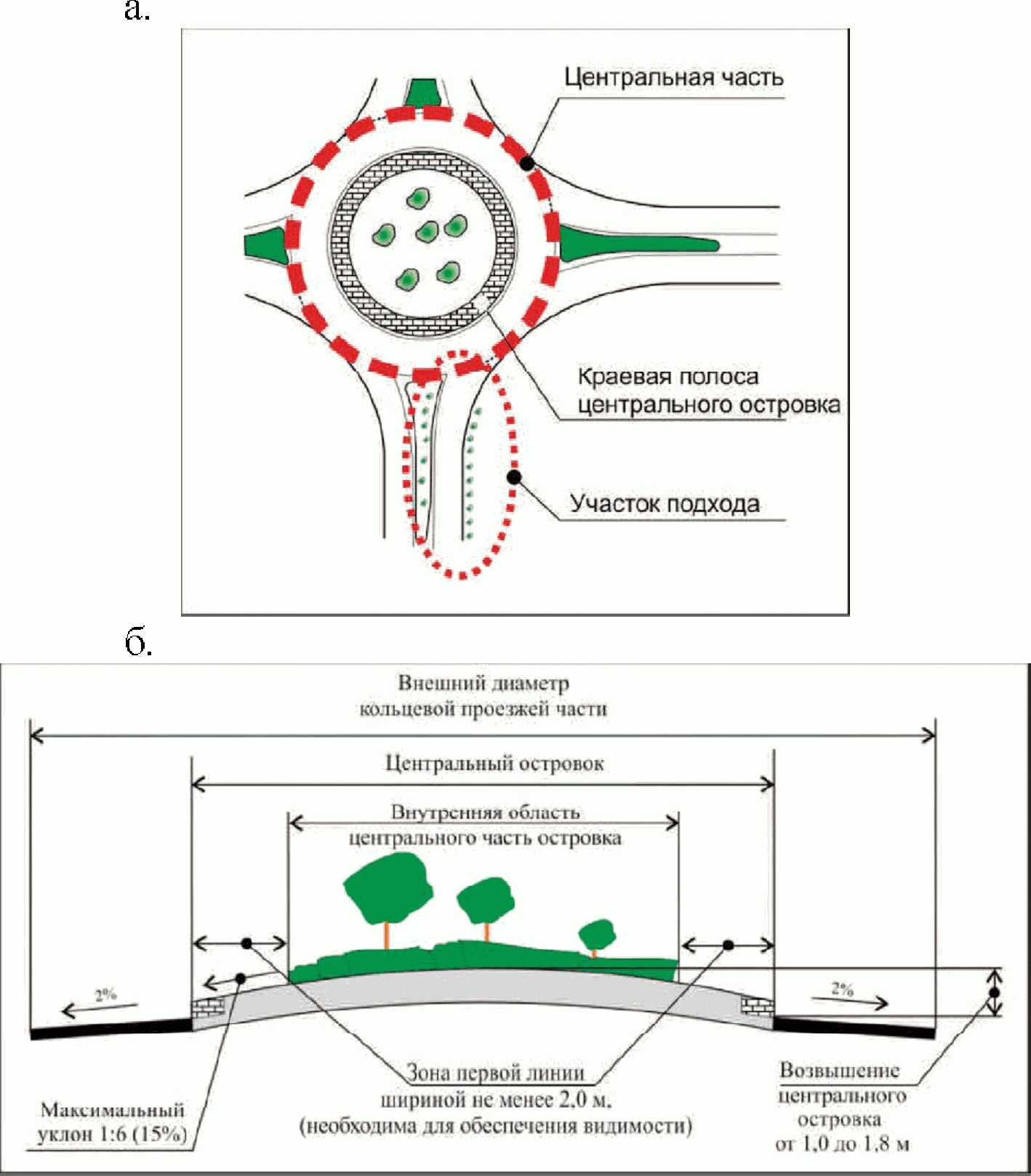 а.

Центральная часть

Краевая полоса центрального островка

Участок подхода

б.

Внешний диаметр кольцевой проезжей части

Центральный островок

Внутренняя область центрального часть островка

2%

2%

Зона первой линии шириной не менее 2,0 м. (необходима для обеспечения видимости)

Максимальный уклон 1:6 (15%)

Возвышение центрального островка от 1,0 до 1,8 м