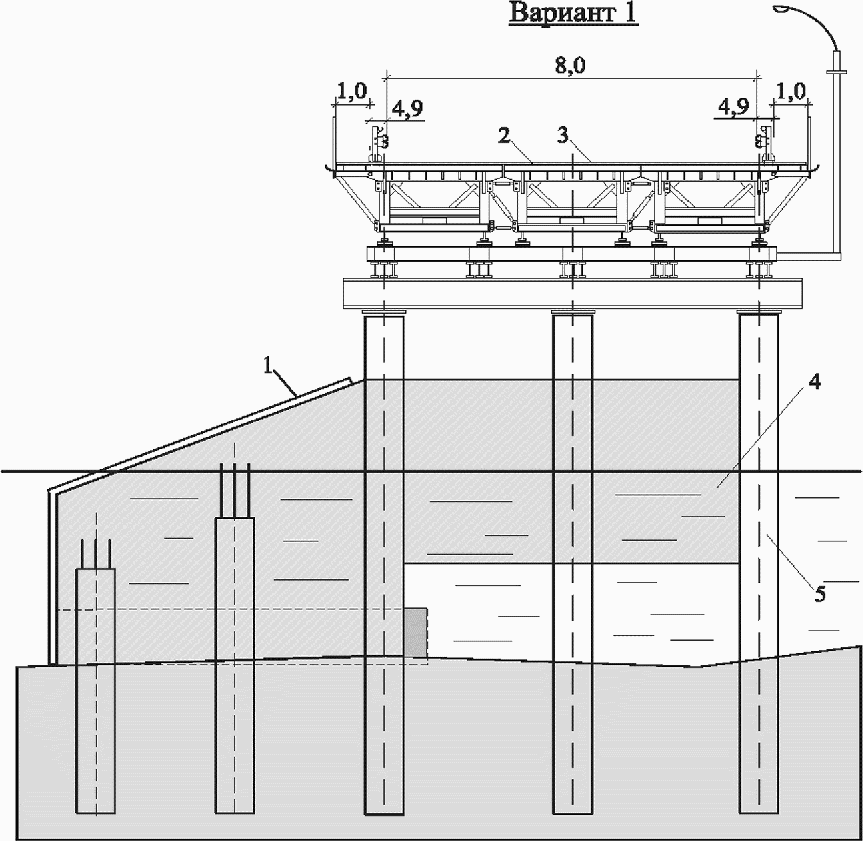 Вариант 1

8,0

1,0

4,9

4,9

1,0

2

3

1

4

5