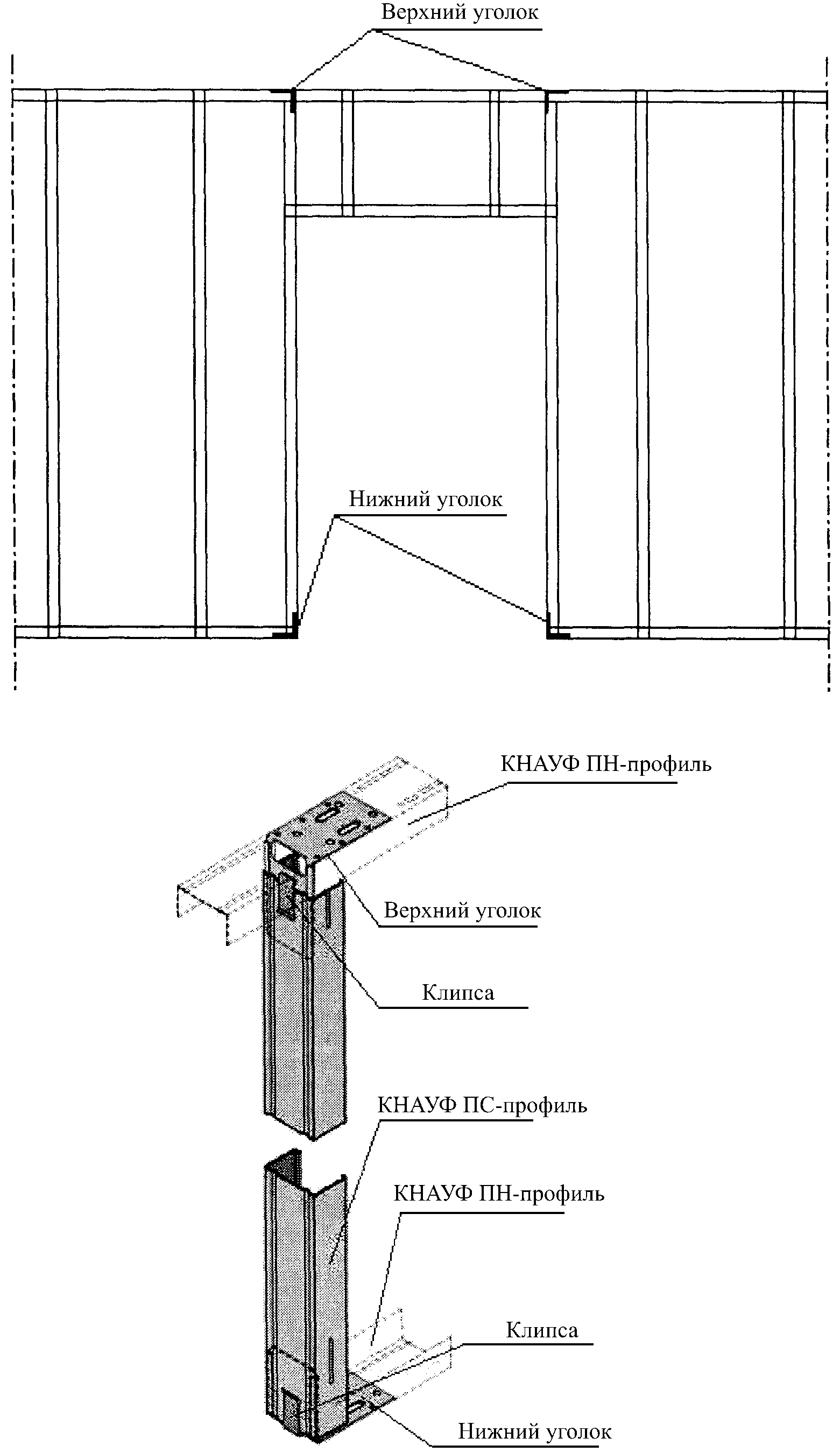 Верхний уголок

Нижний уголок

КНАУФ ПН-профиль

Верхний уголок

Клипса

КНАУФ ПС-профиль

КНАУФ ПН-профиль

Клипса

Нижний уголок