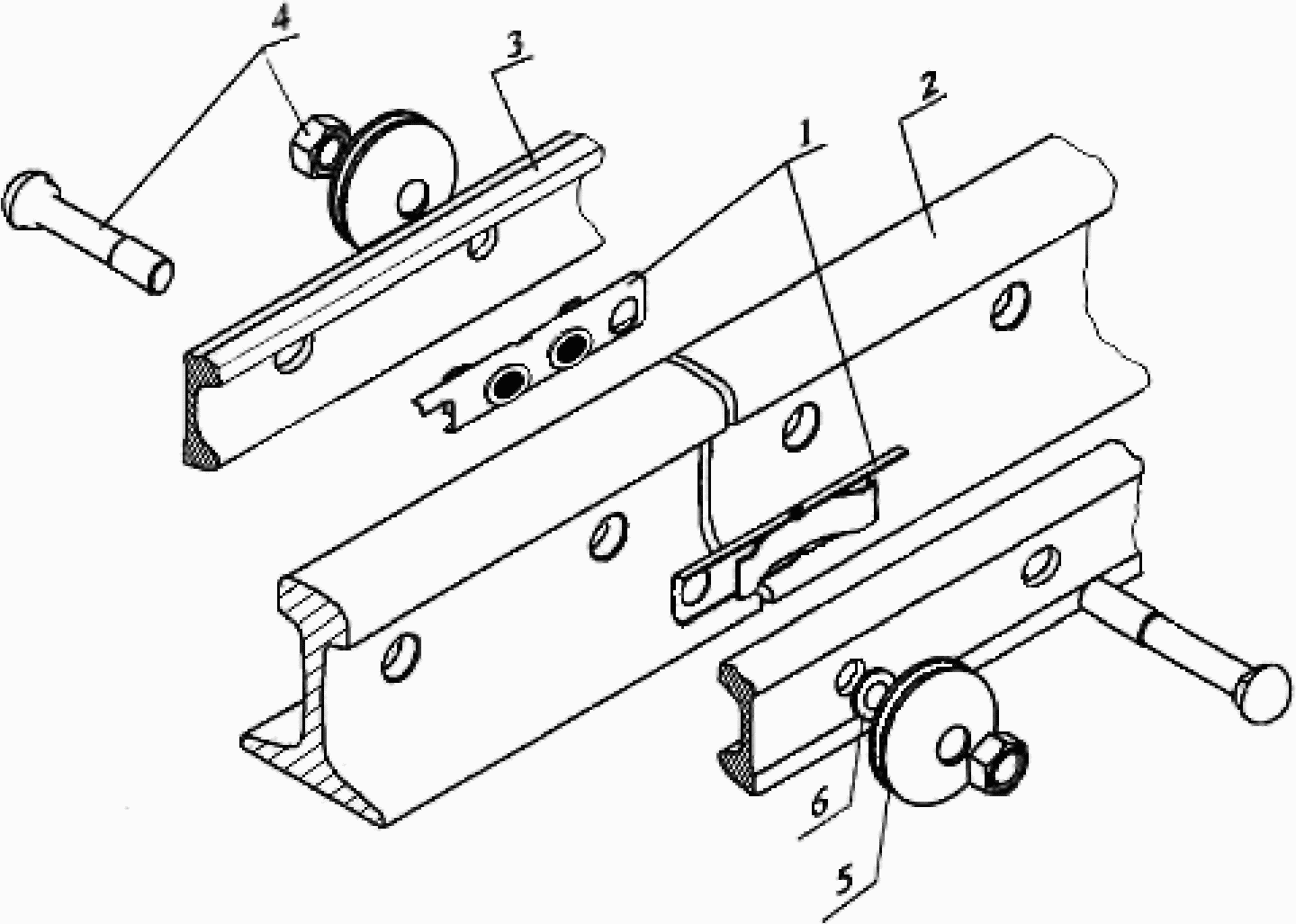 4
3
1
2
6
5