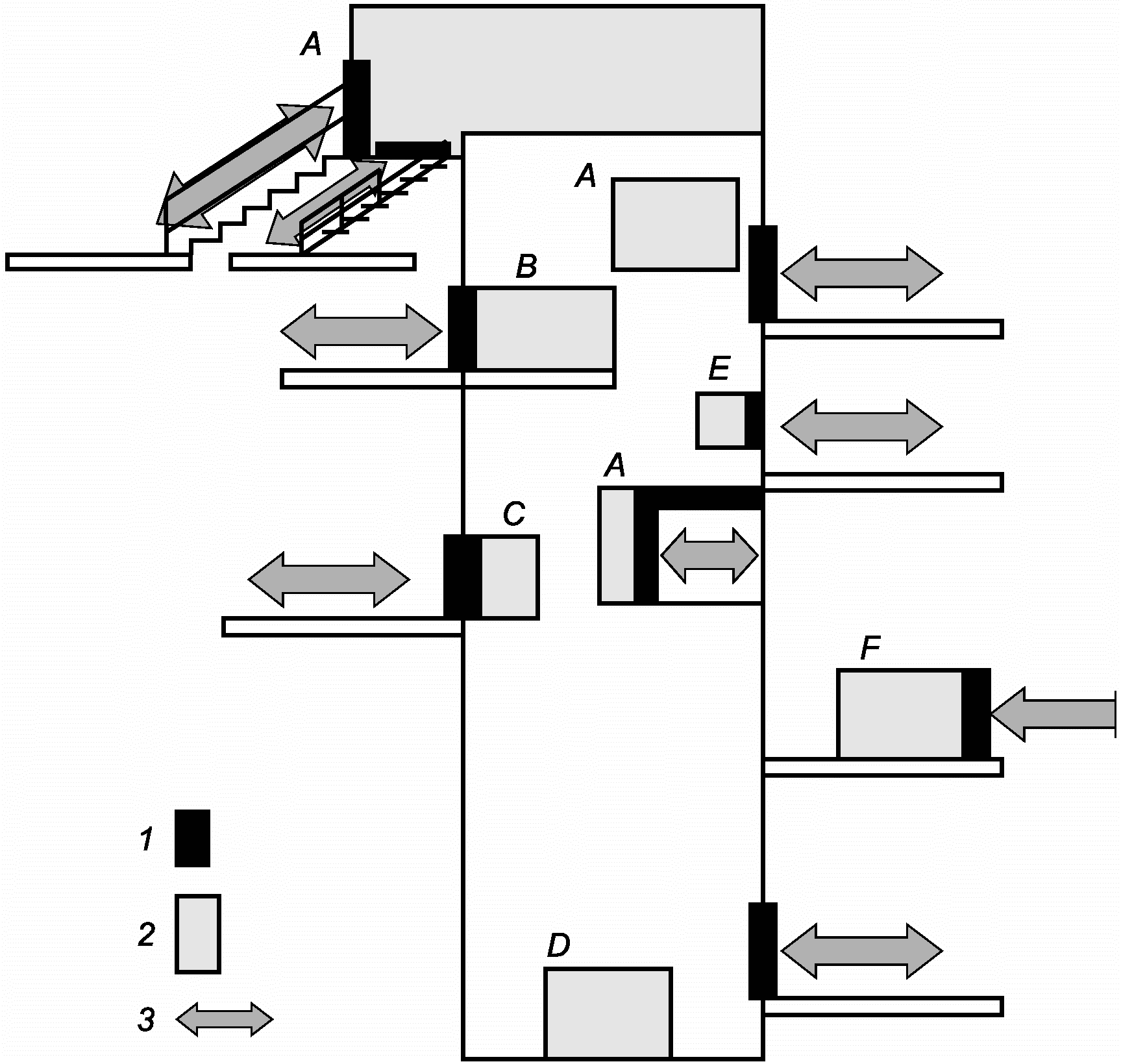 A

A

B

E

A

C

F

1

2

D

3