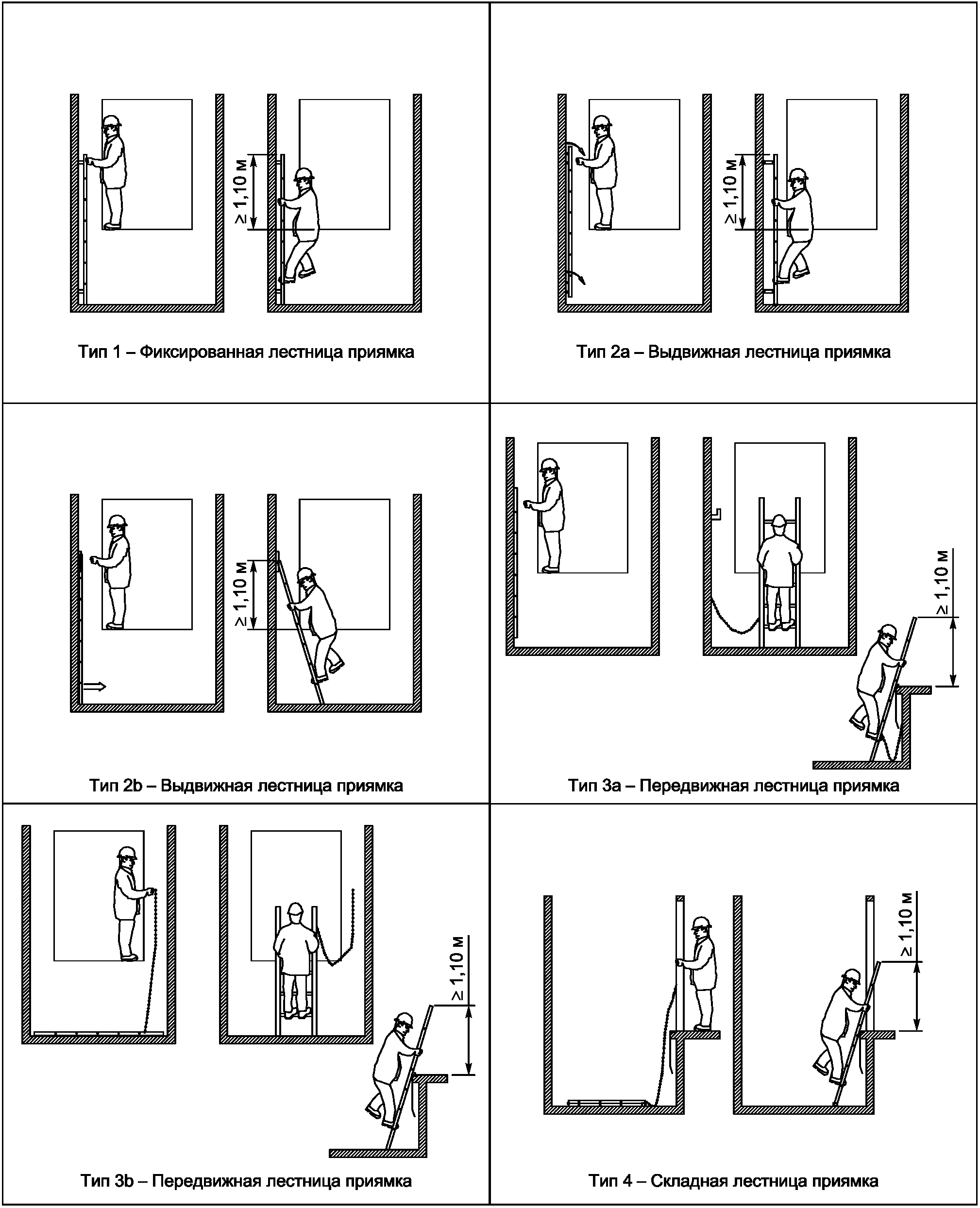 ≥ 1,10 м

Тип 1 – Фиксированная лестница приямка

≥ 1,10 м

Тип 2a – Выдвижная лестница приямка

≥ 1,10 м

Тип 2b – Выдвижная лестница приямка

≥ 1,10 м

Тип 3a – Передвижная лестница приямка

≥ 1,10 м

Тип 3b – Передвижная лестница приямка

≥ 1,10 м

Тип 4 – Складная лестница приямка