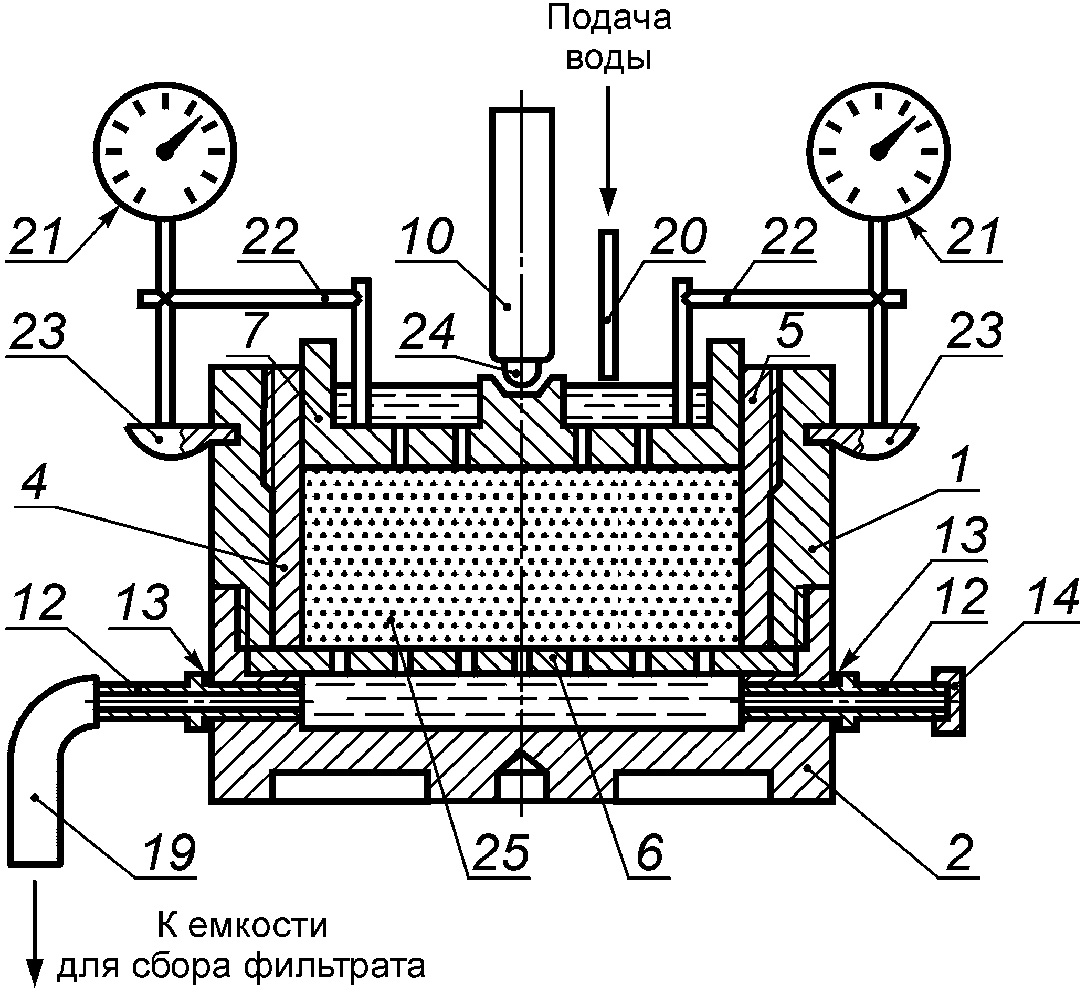 Подача воды

21
22
10
20
22
21
23
7
24
5
23
4
1
13
12
13
12
14
19
25
6
2

К емкости для сбора фильтрата