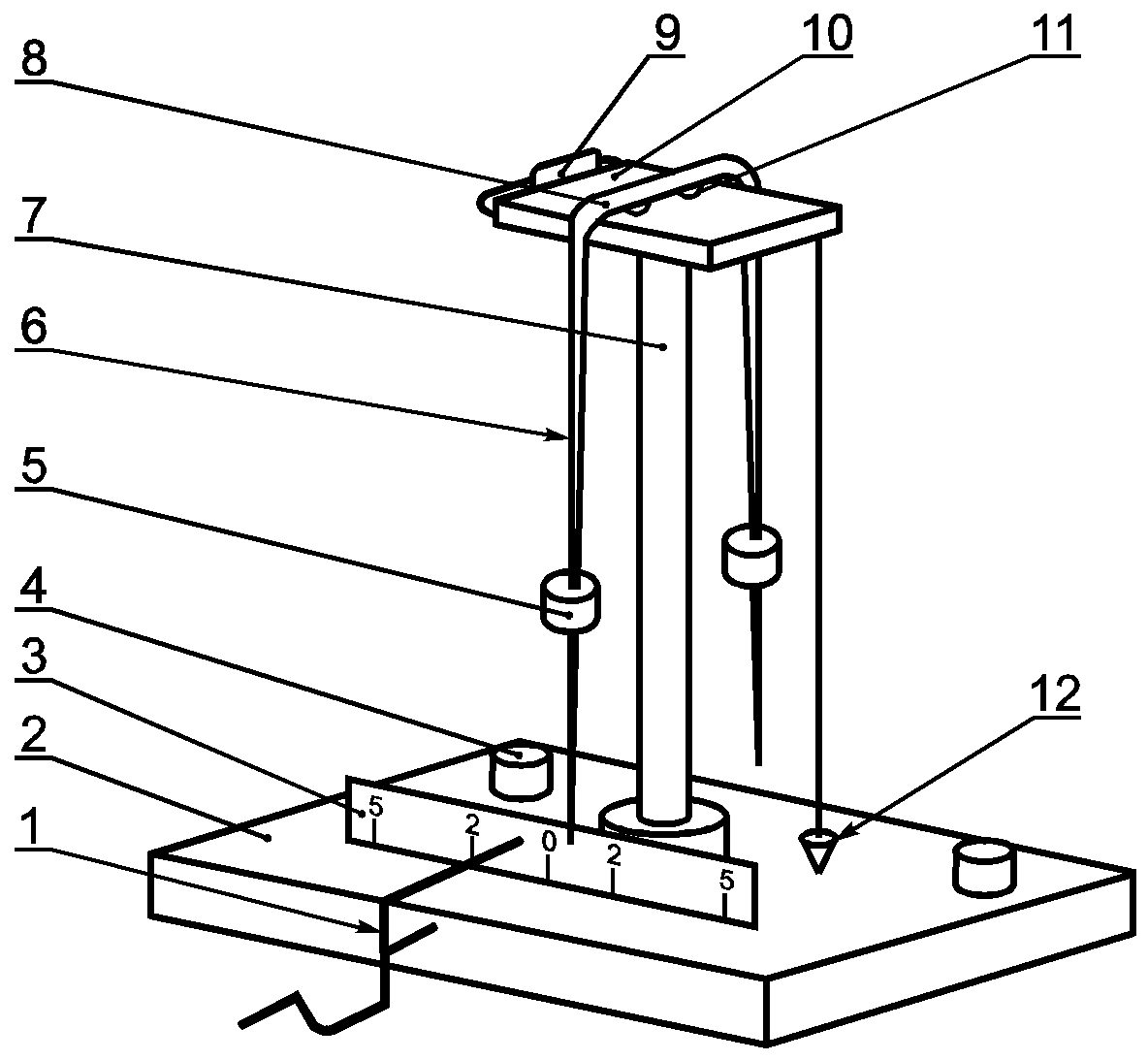 9
10
11
8
7
6
5
4
3
2
1
12
5
2
0
2
5