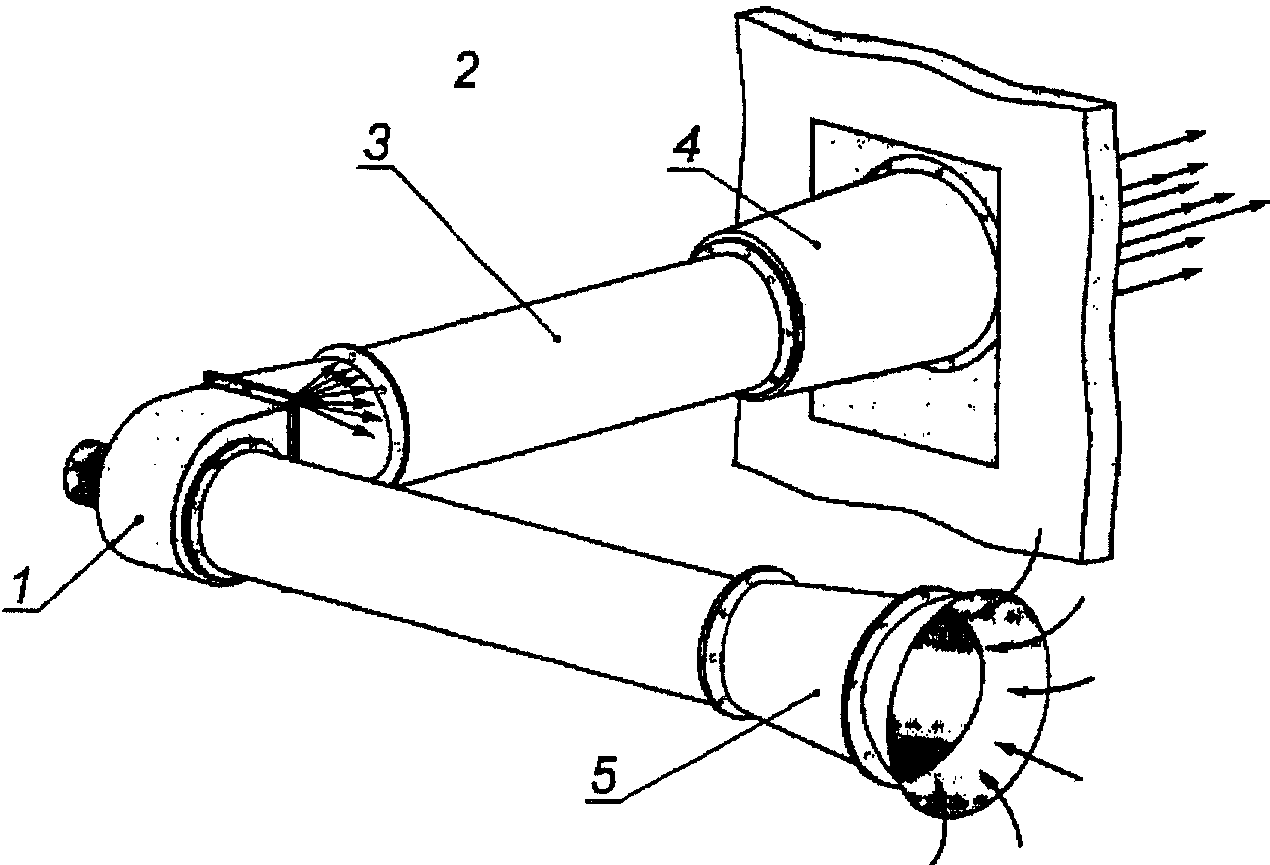 2
3
4
1
5