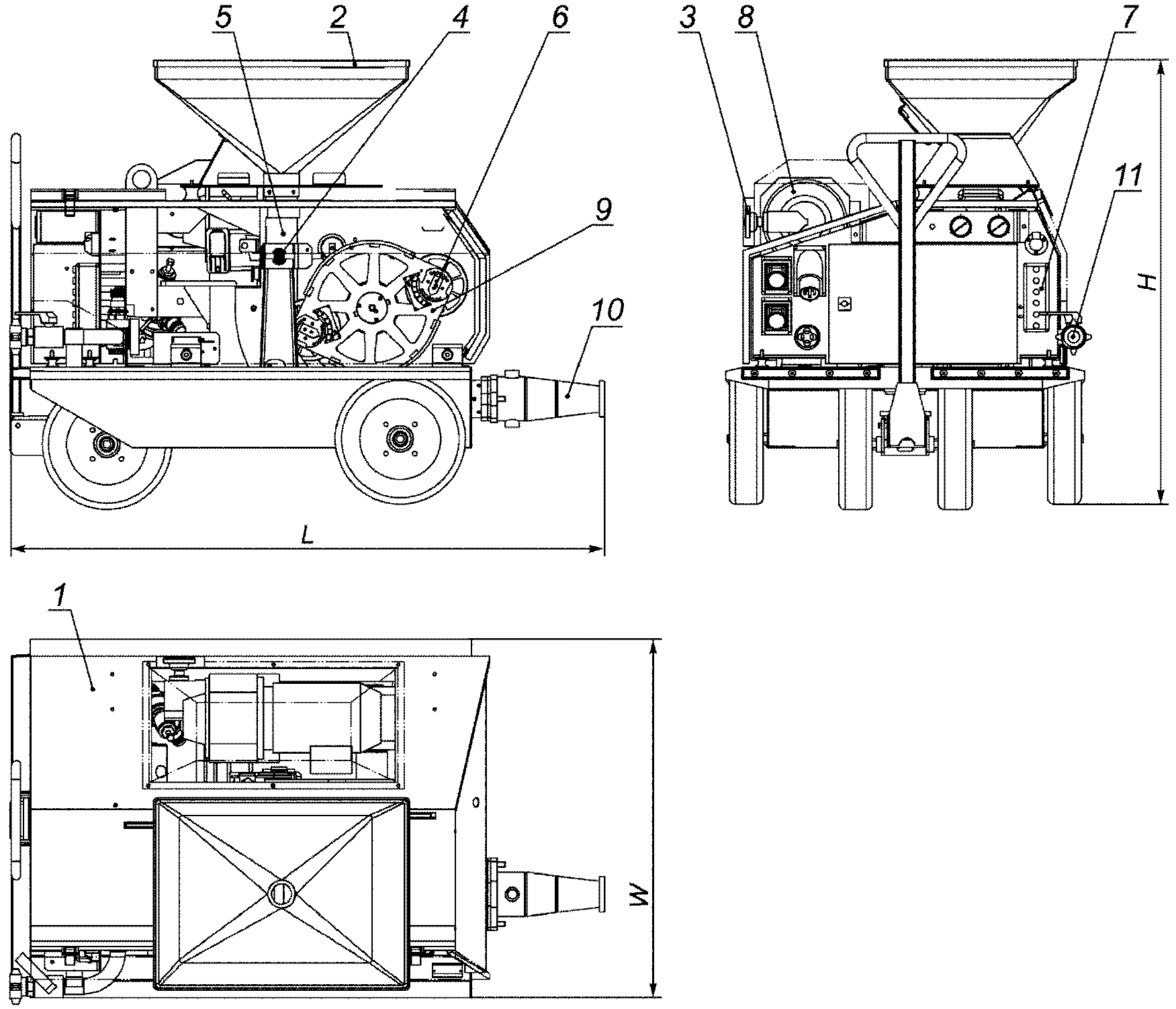 5 2 4 6
9
10
L
3 8 7
11
H
1
W