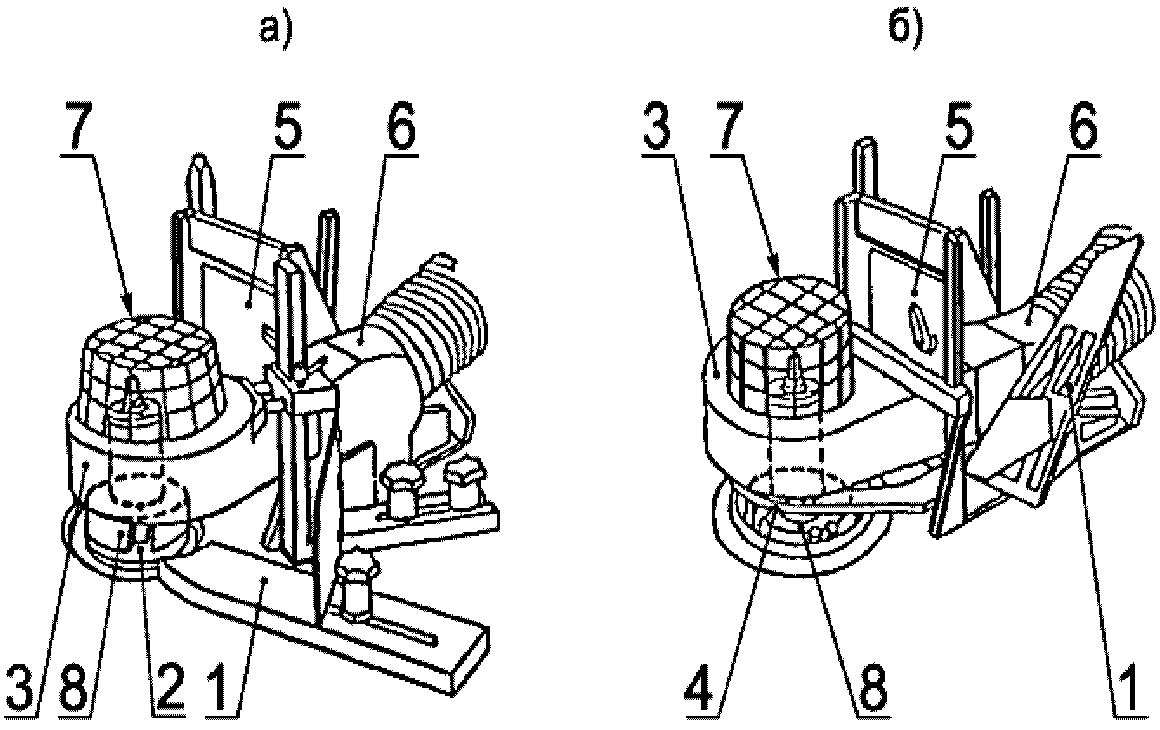 а)

7 5 6

3 8 2 1

б)

3 7 5 6

4 8 1