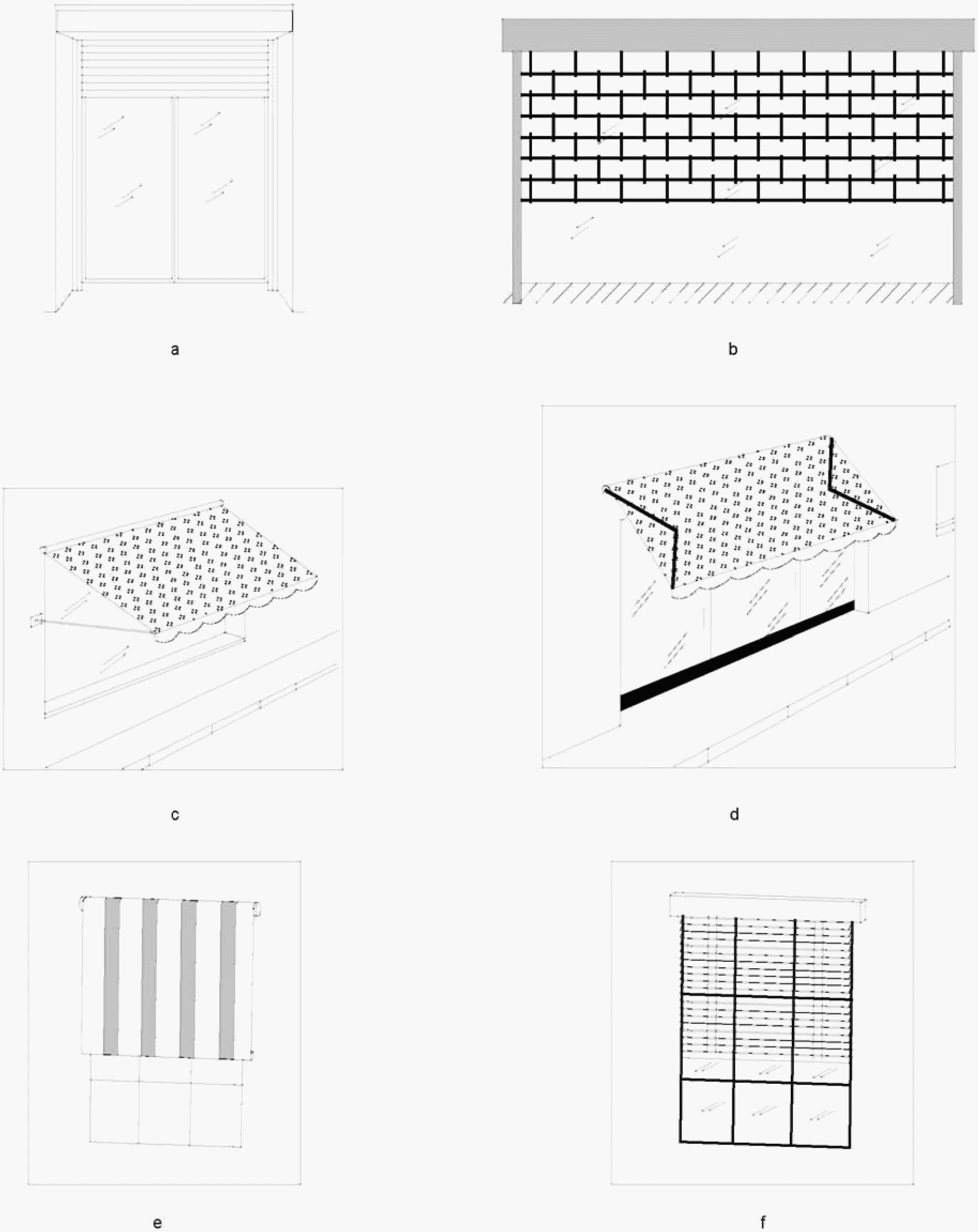 a

b

c

d

e

f