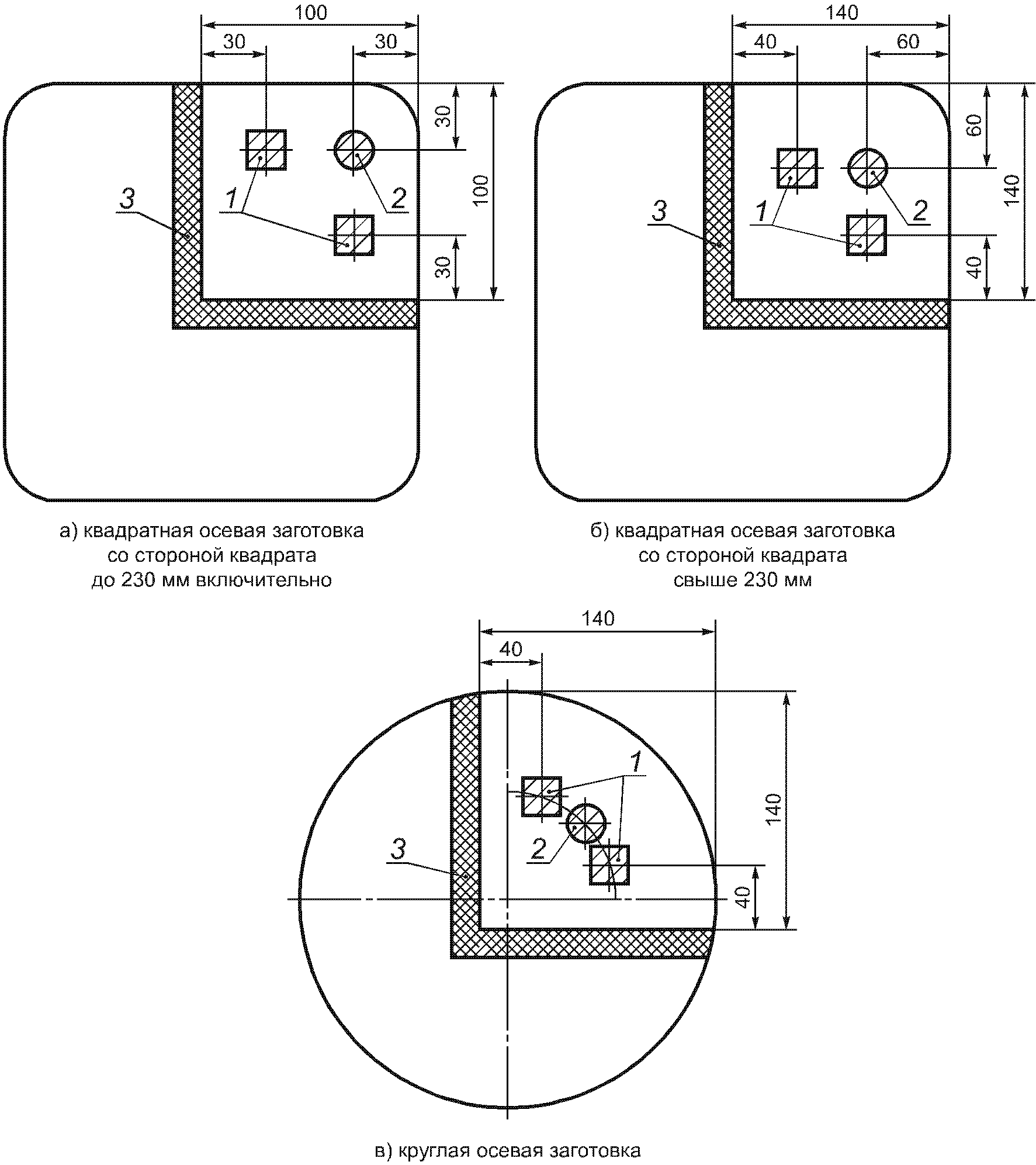 100

30

30

30

100

30

3

1

2

а) квадратная осевая заготовка со стороной квадрата до 230 мм включительно

140

40

60

60

140

40

3

1

2

б) квадратная осевая заготовка со стороной квадрата свыше 230 мм

140

40

1

2

3

140

40

в) круглая осевая заготовка