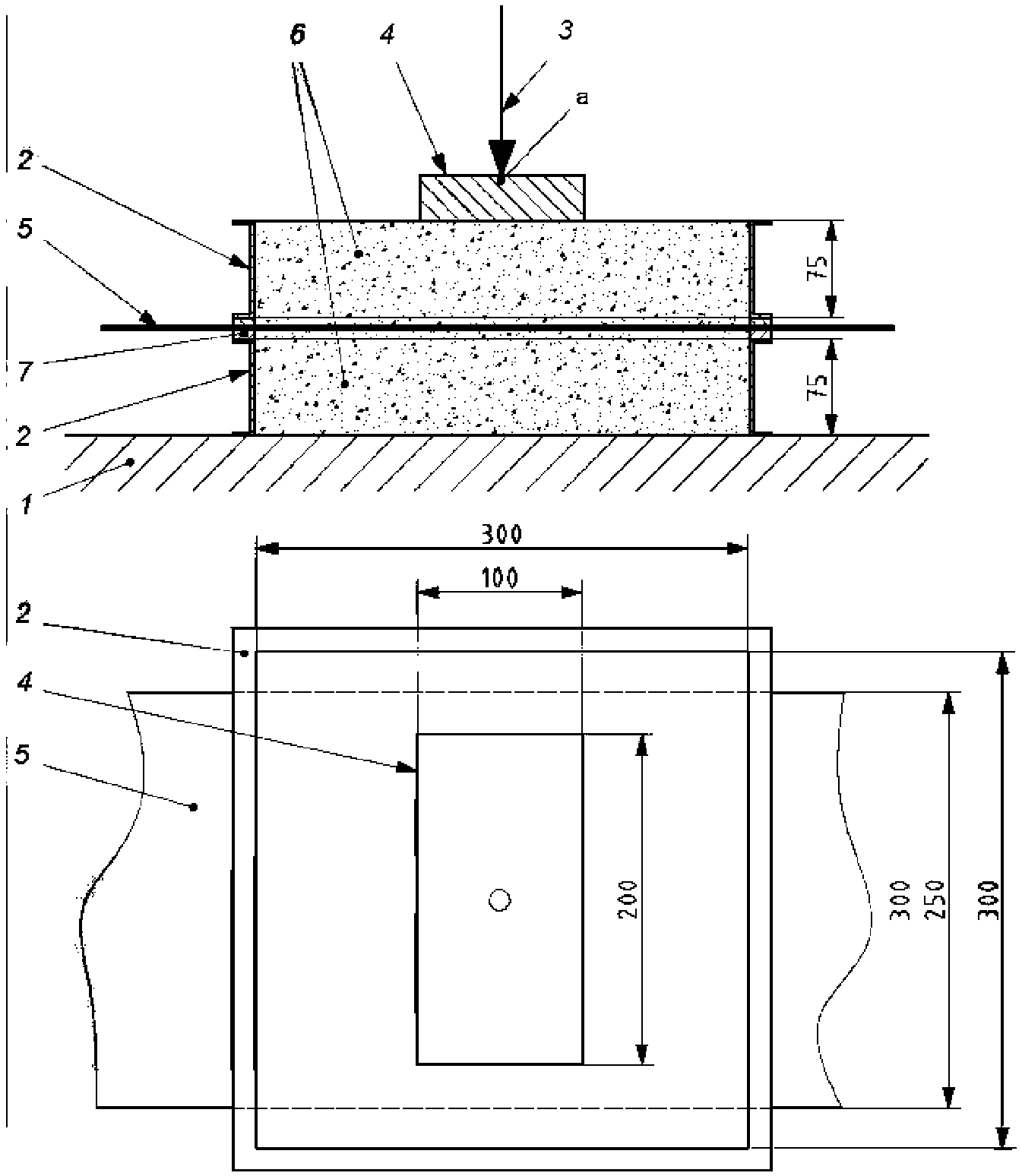 6
4
3
a
2
5
7
2
1
75
75
300
100
2
4
5
200
300
250
300