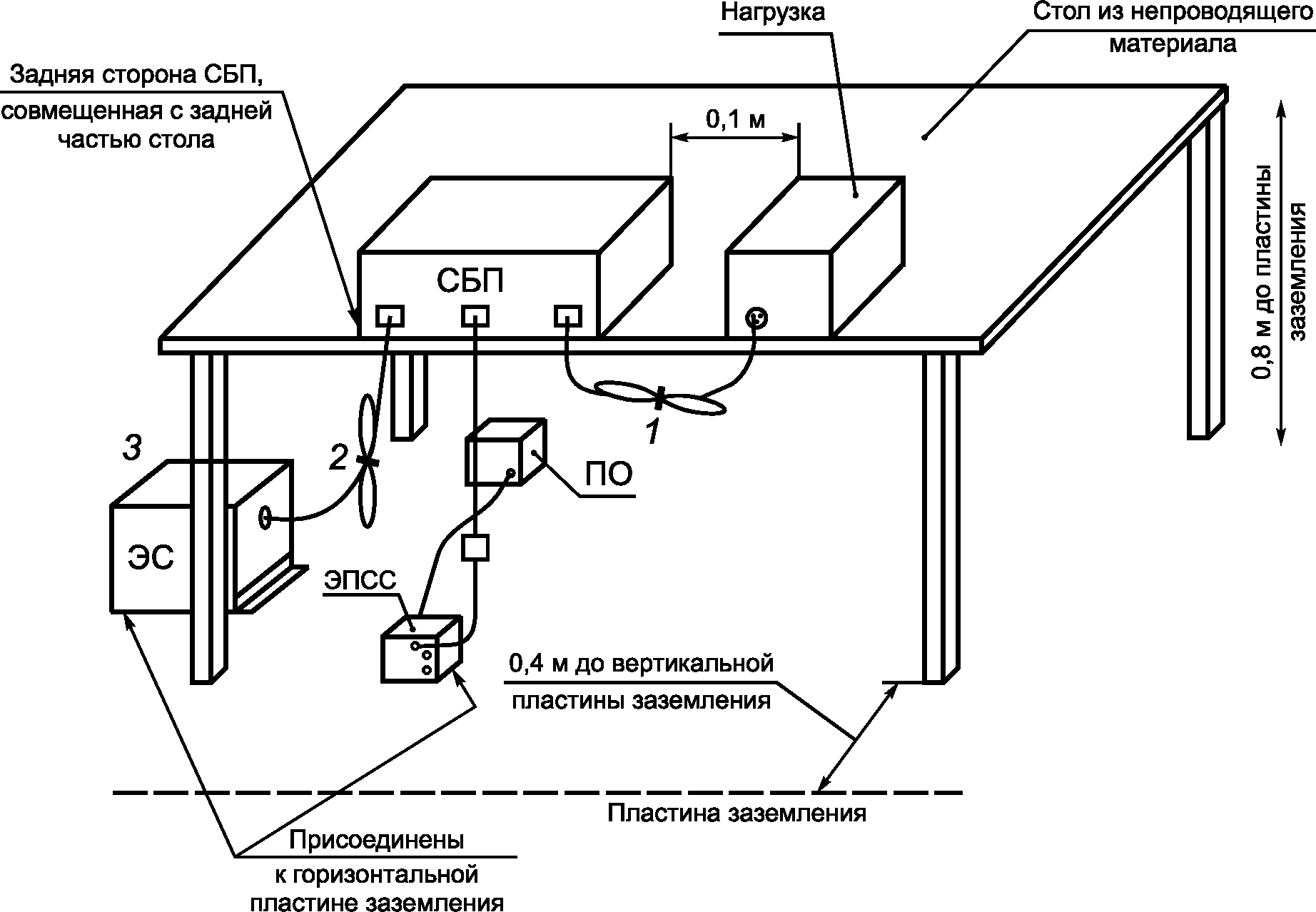 Нагрузка

Стол из непроводящего материала

Задняя сторона СБП, совмещенная с задней частью стола

0,1 м

0,8 м до пластины заземления

СБП

1

2

3

ПО

ЭС

ЭПСС

0,4 м до вертикальной пластины заземления

Пластина заземления

Присоединены к горизонтальной пластине заземления