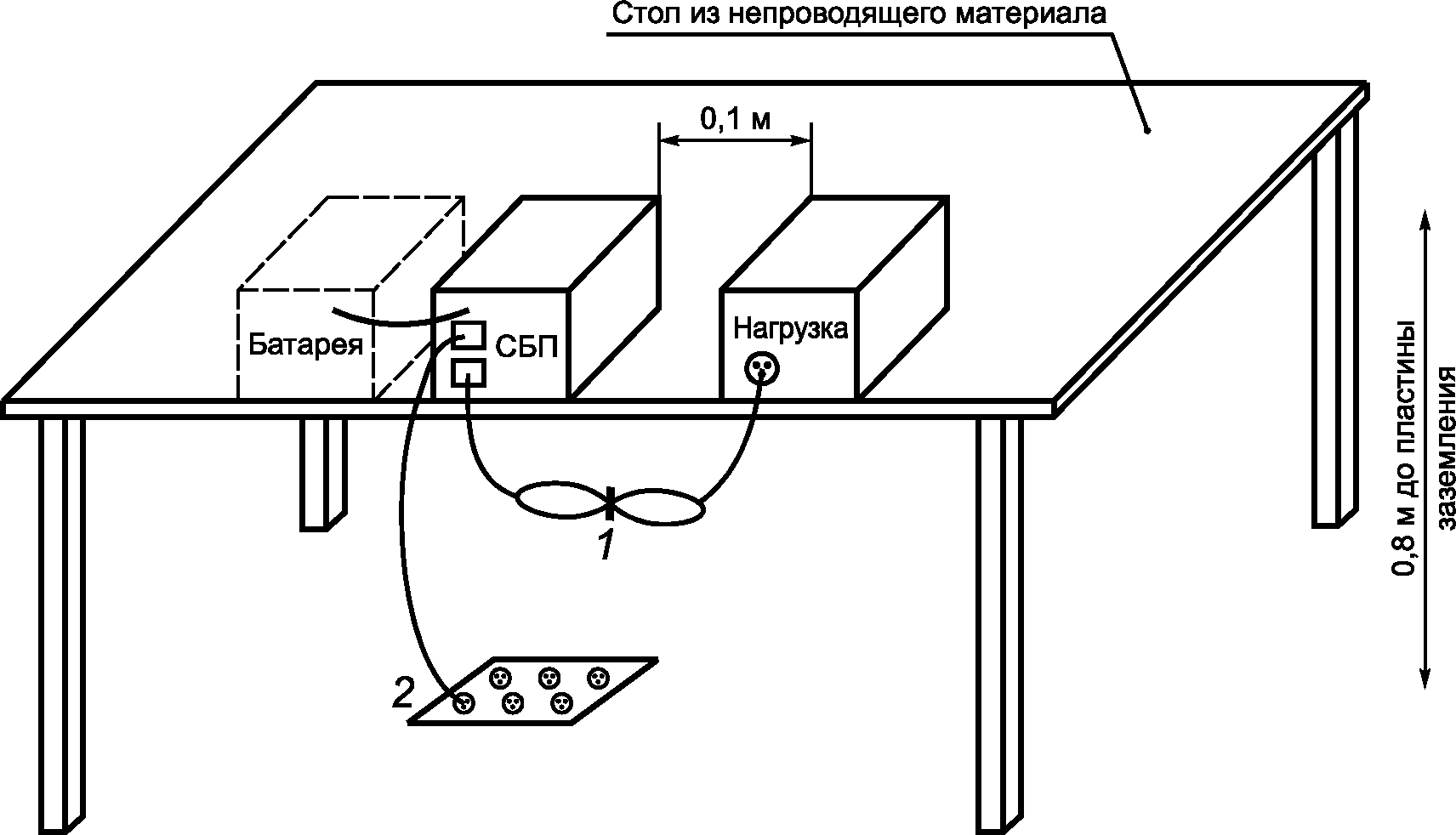 Стол из непроводящего материала

0,1 м

Батарея

СБП

Нагрузка

1

2

0,8 м до пластины заземления