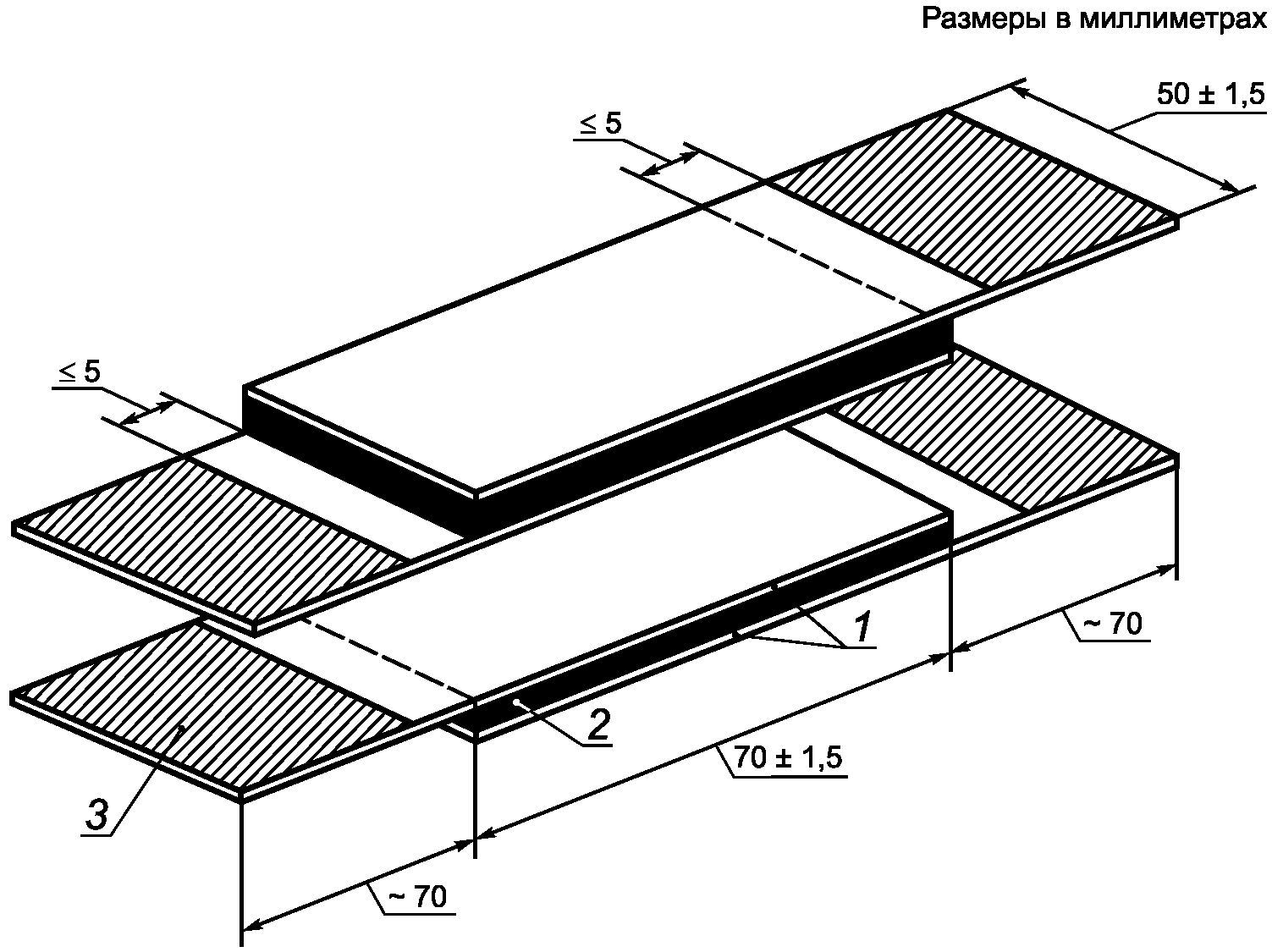 Размеры в миллиметрах

50 ± 1,5

≤ 5

≤ 5

1

~ 70

2

70 ± 1,5

3

~ 70