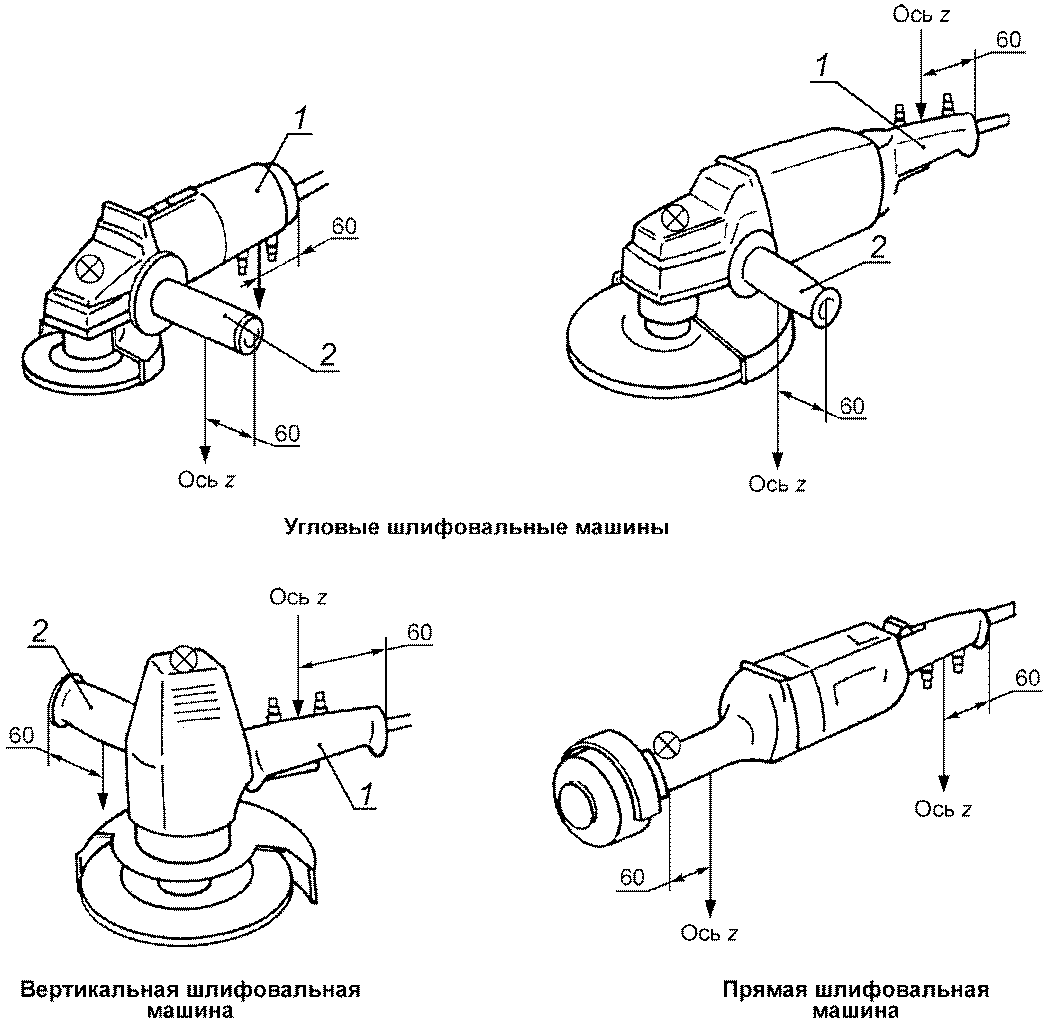 1
60
2
60
Ось z

Ось z
60
1
2
60
Ось z

Угловые шлифовальные машины

Ось z
60
2
60
1

Вертикальная шлифовальная машина

60
Ось z
60
Ось z

Прямая шлифовальная машина