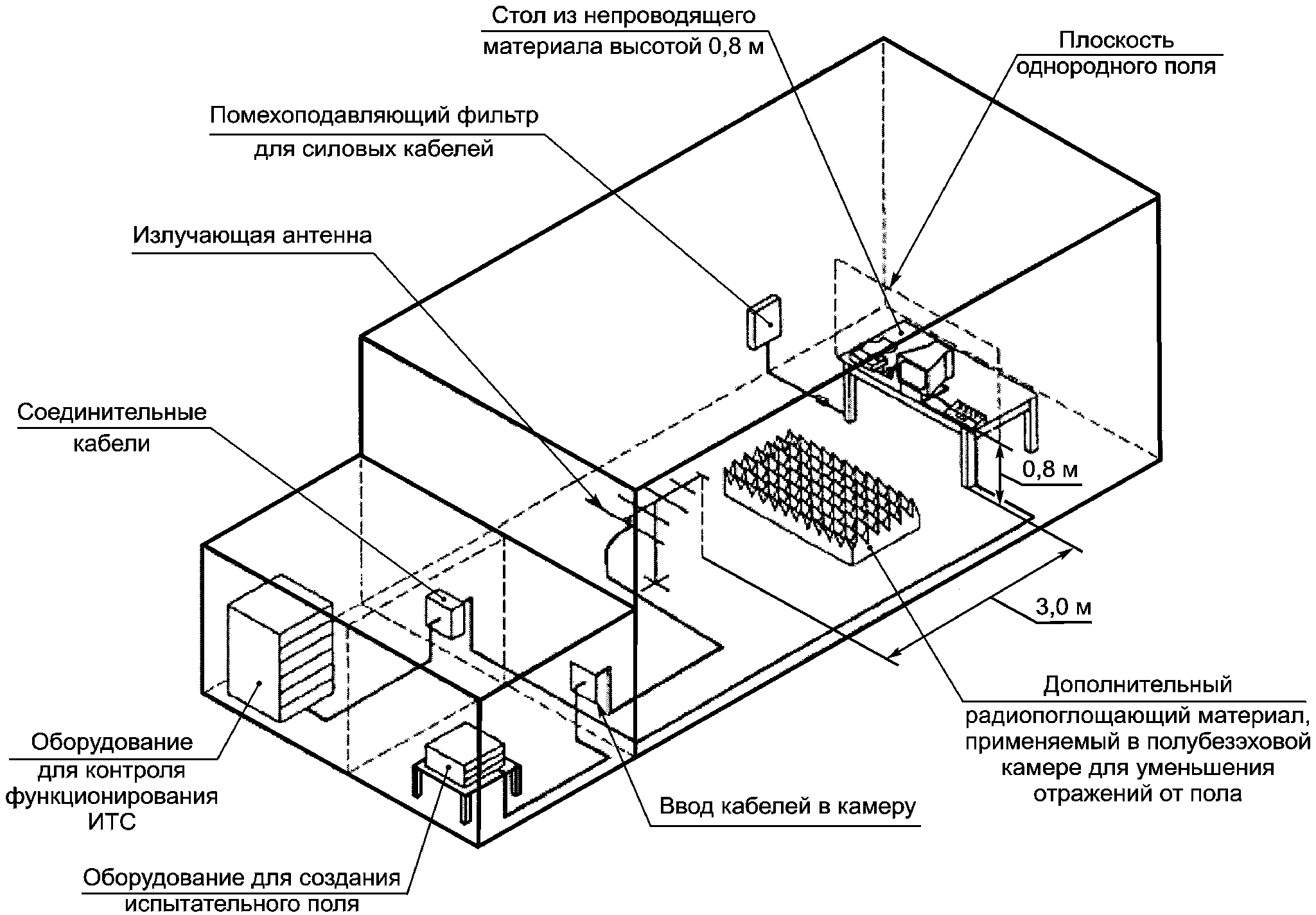 Стол из непроводящего материала высотой 0,8 м

Плоскость однородного поля

Помехоподавляющий фильтр для силовых кабелей

Излучающая антенна

Соединительные кабели

0,8 м

3,0 м

Дополнительный радиопоглощающий материал, применяемый в полубезэховой камере для уменьшения отражений от пола

Оборудование для контроля функционирования ИТС

Ввод кабелей в камеру

Оборудование для создания испытательного поля