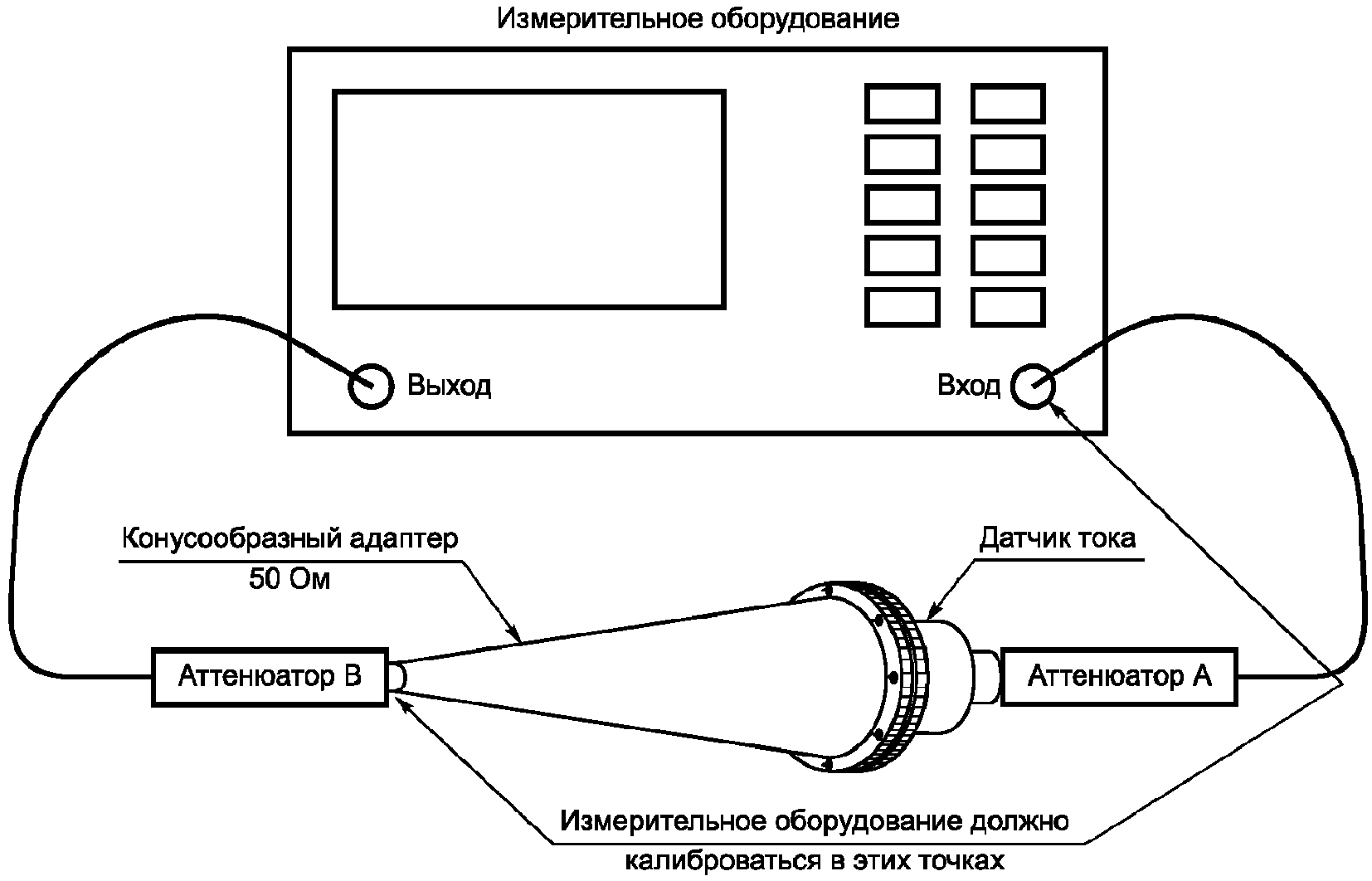 Измерительное оборудование

Выход

Вход

Конусообразный адаптер
50 Ом

Датчик тока

Аттенюатор В

Аттенюатор А

Измерительное оборудование должно
калиброваться в этих точках