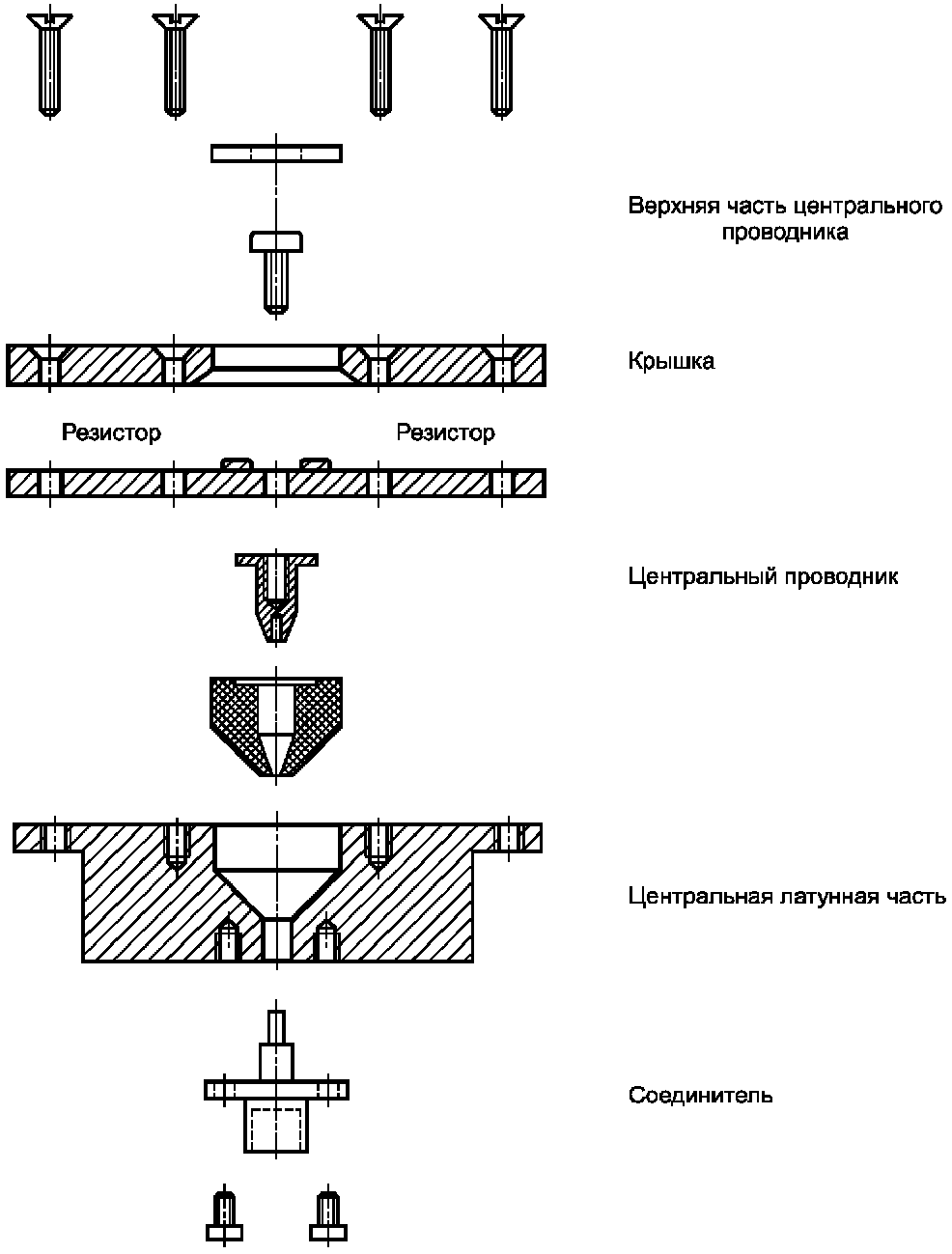 Верхняя часть центрального проводника

Крышка

Резистор

Резистор

Центральный проводник

Центральная латунная часть

Соединитель