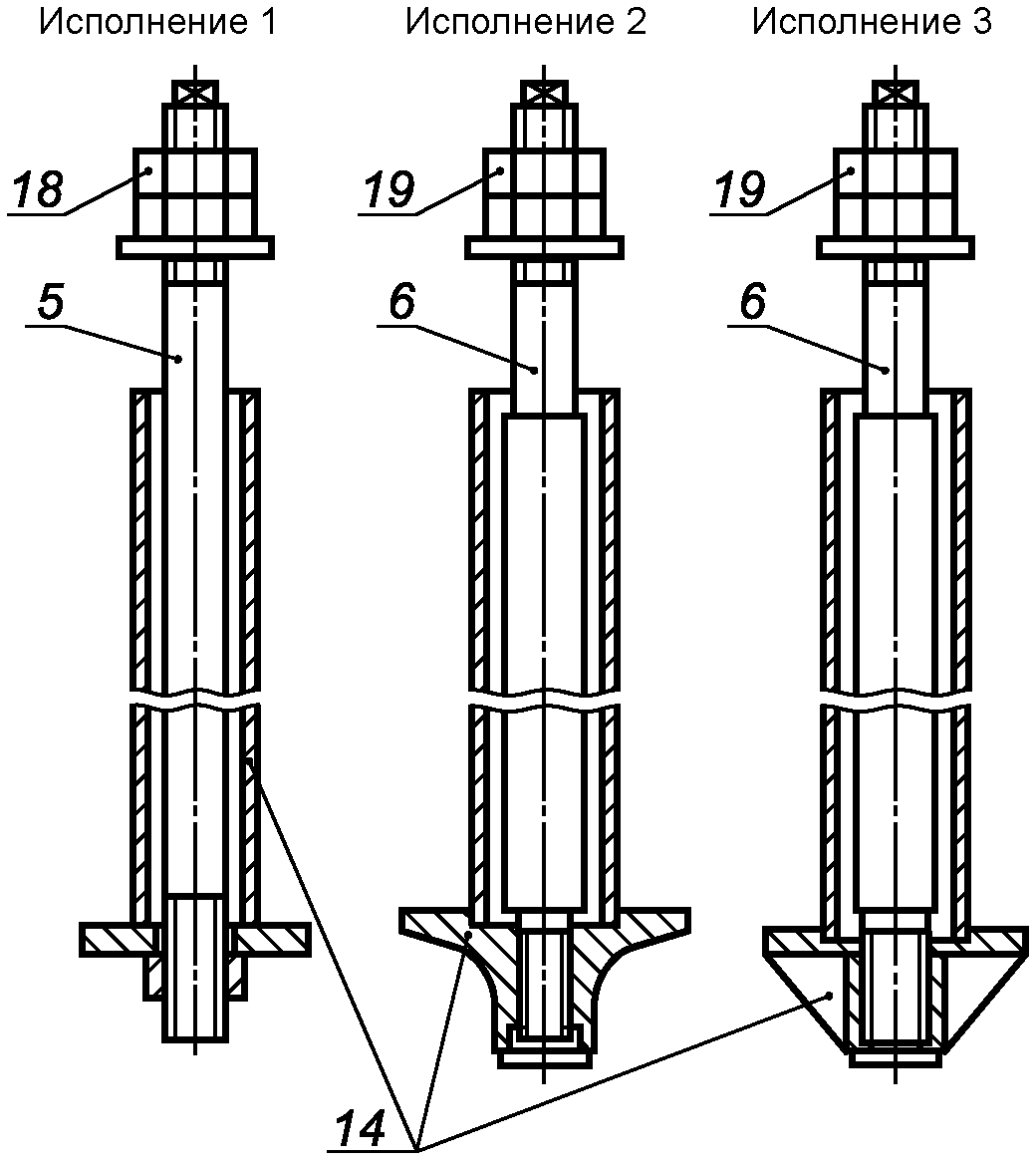 Исполнение 1

Исполнение 2

Исполнение 3

18

19

19

5

6

6

14