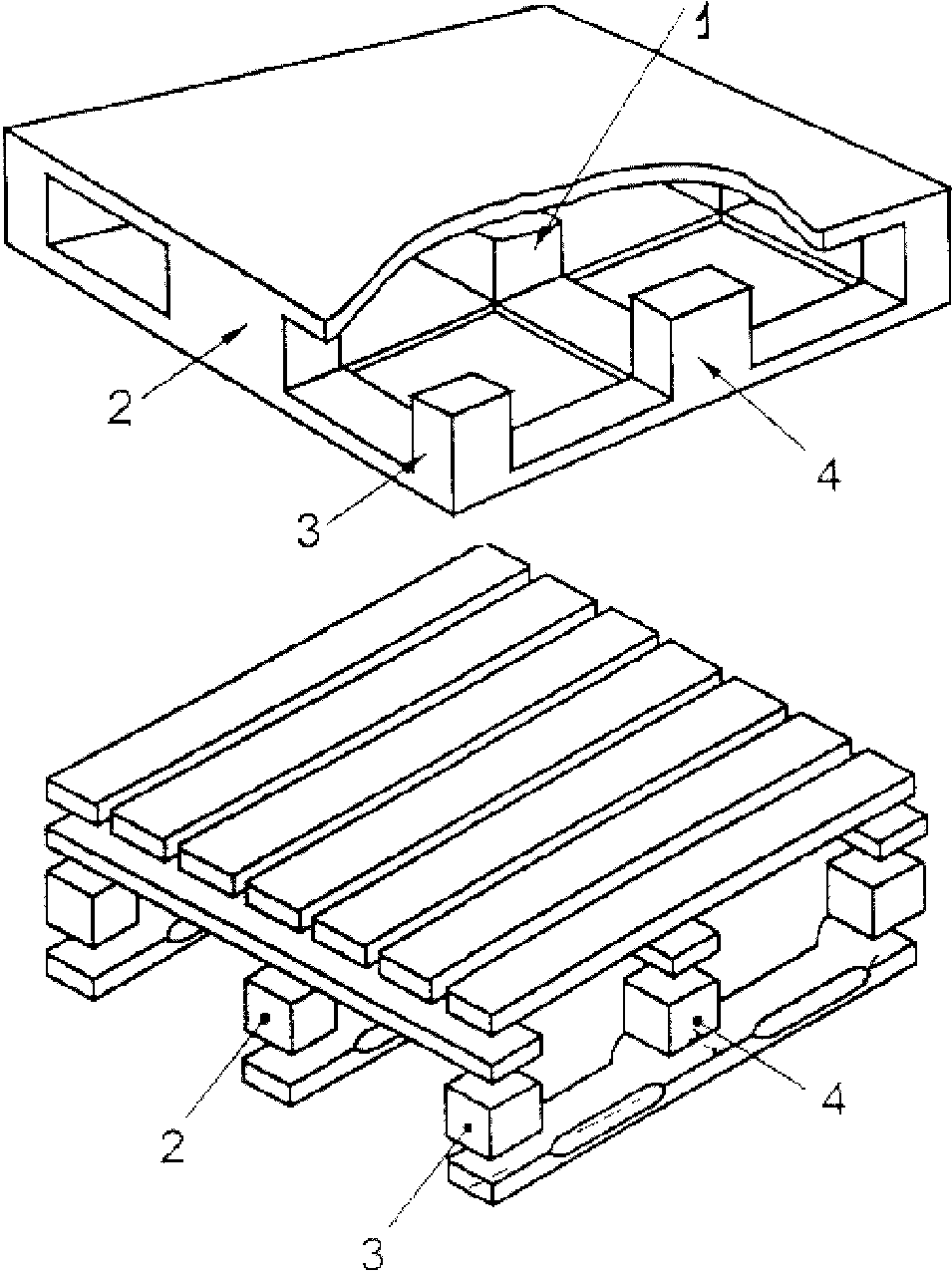 1
2
4
3
2
4
3