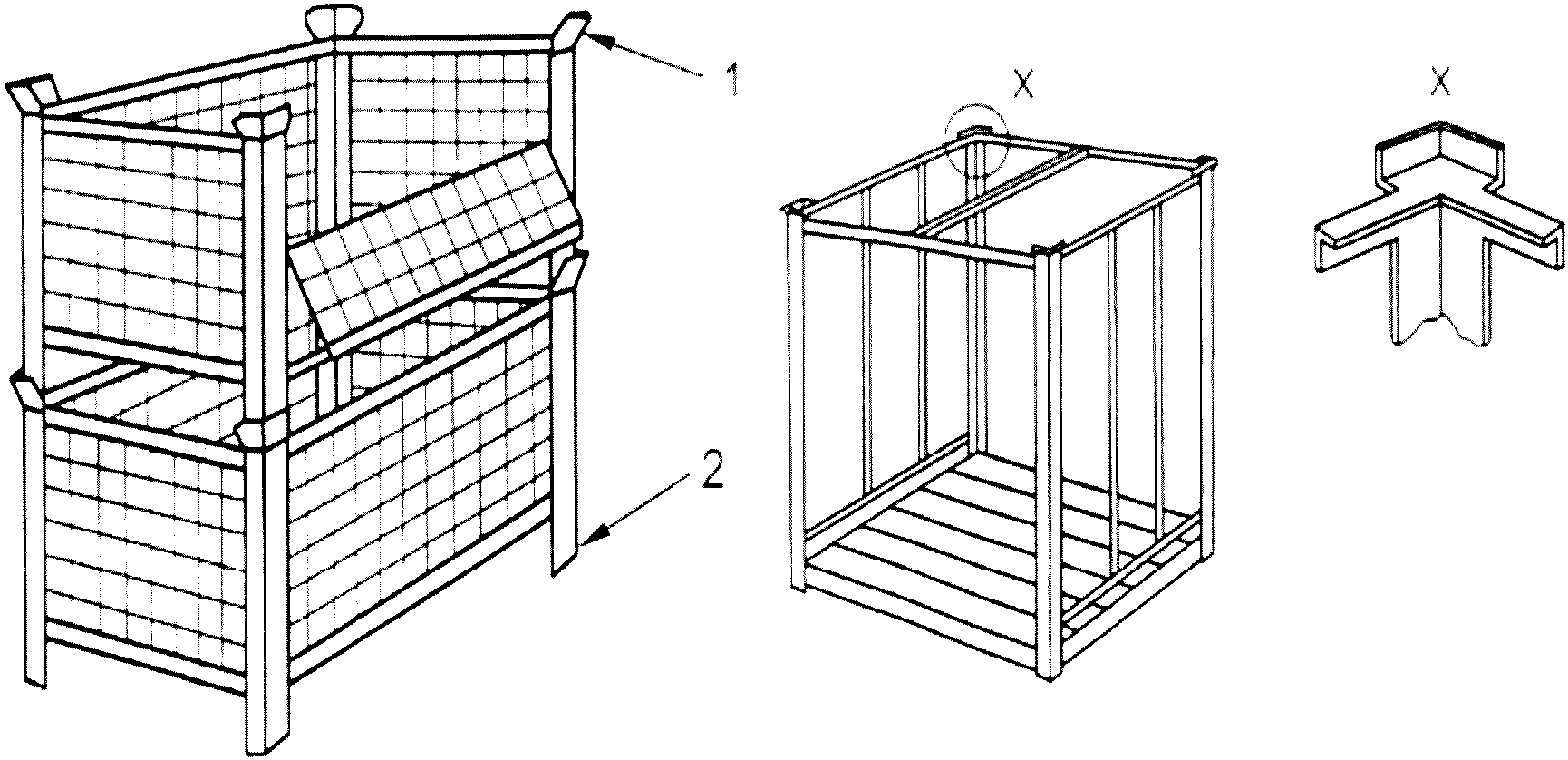 1
2
X
X