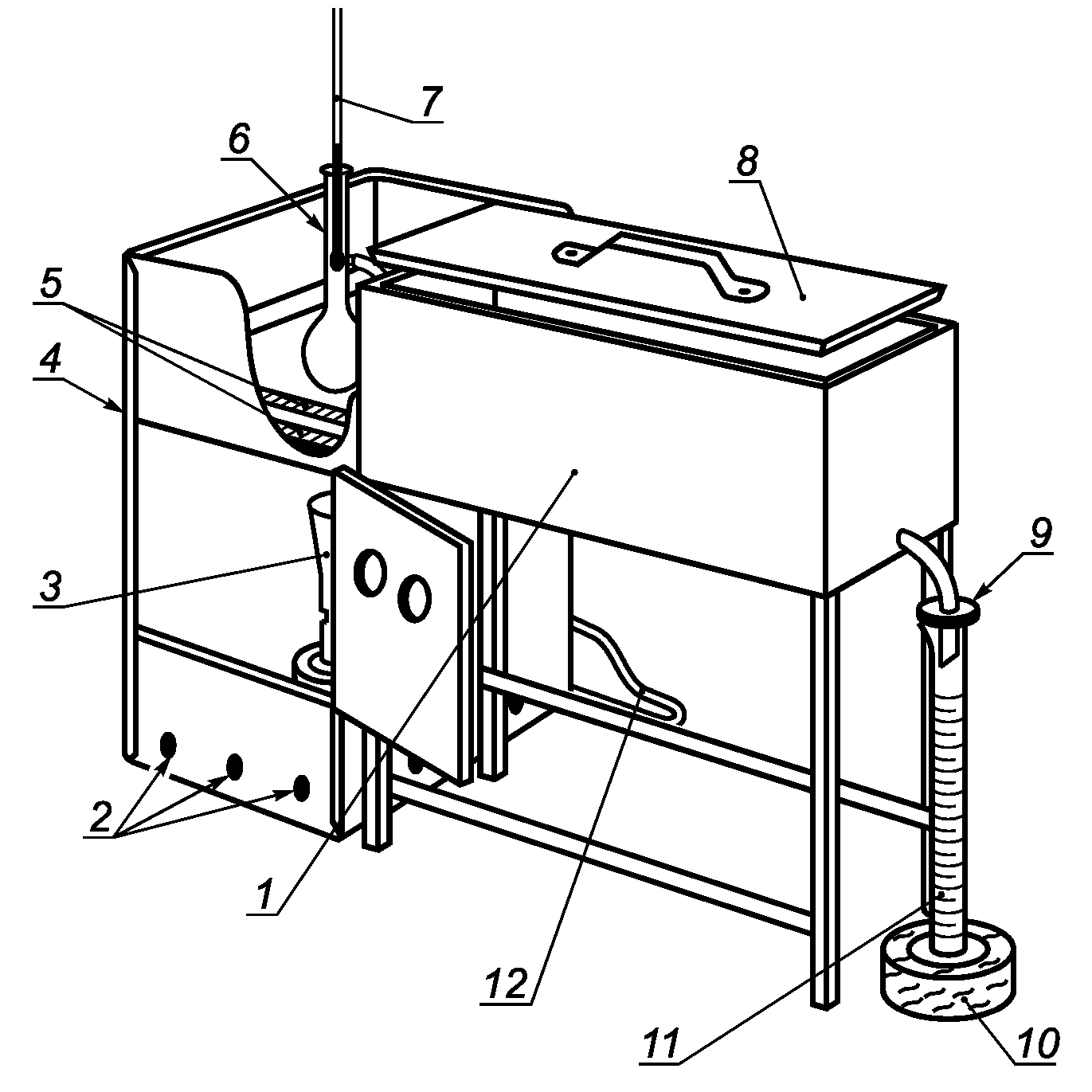 7
6
8
5
4
3
9
2
1
12
11
10