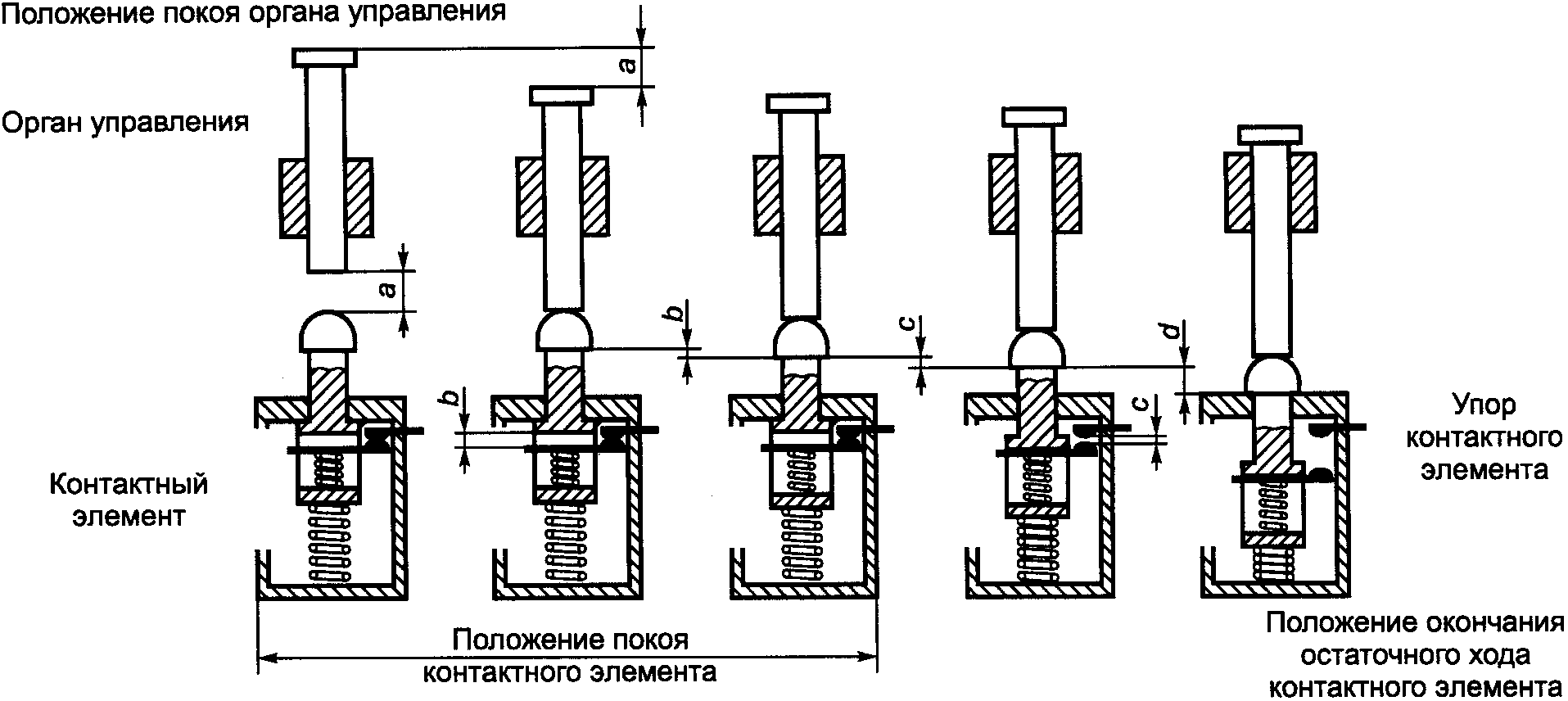 Положение покоя органа управления

a

Орган управления

a

b

c

d

b

c

Упор контактного элемента

Контактный элемент

Положение покоя контактного элемента

Положение окончания остаточного хода контактного элемента